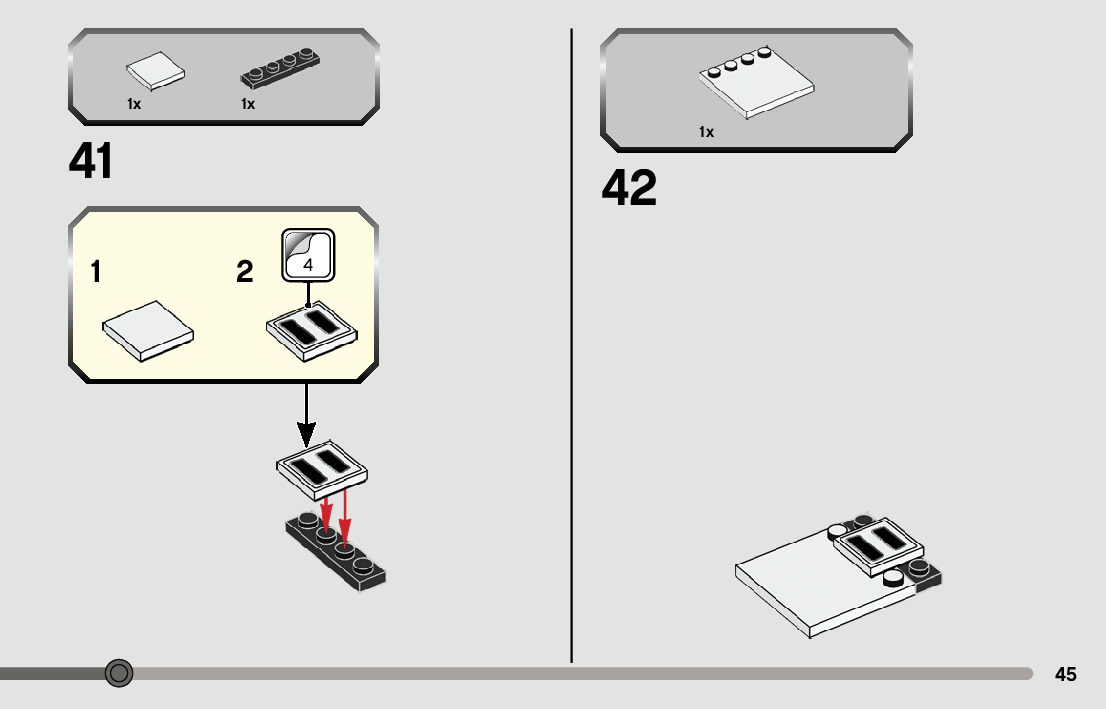 1x 1x

41

1 2 4

1x

42

45