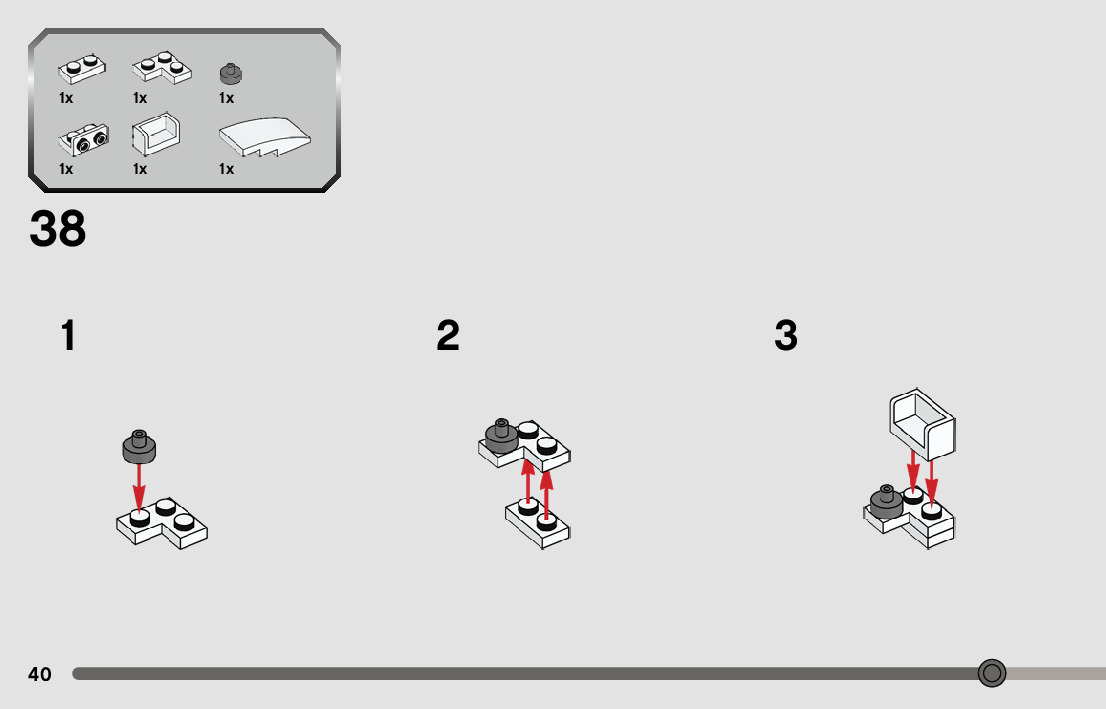 1x 1x 1x
1x 1x 1x

38

1

2

3

40