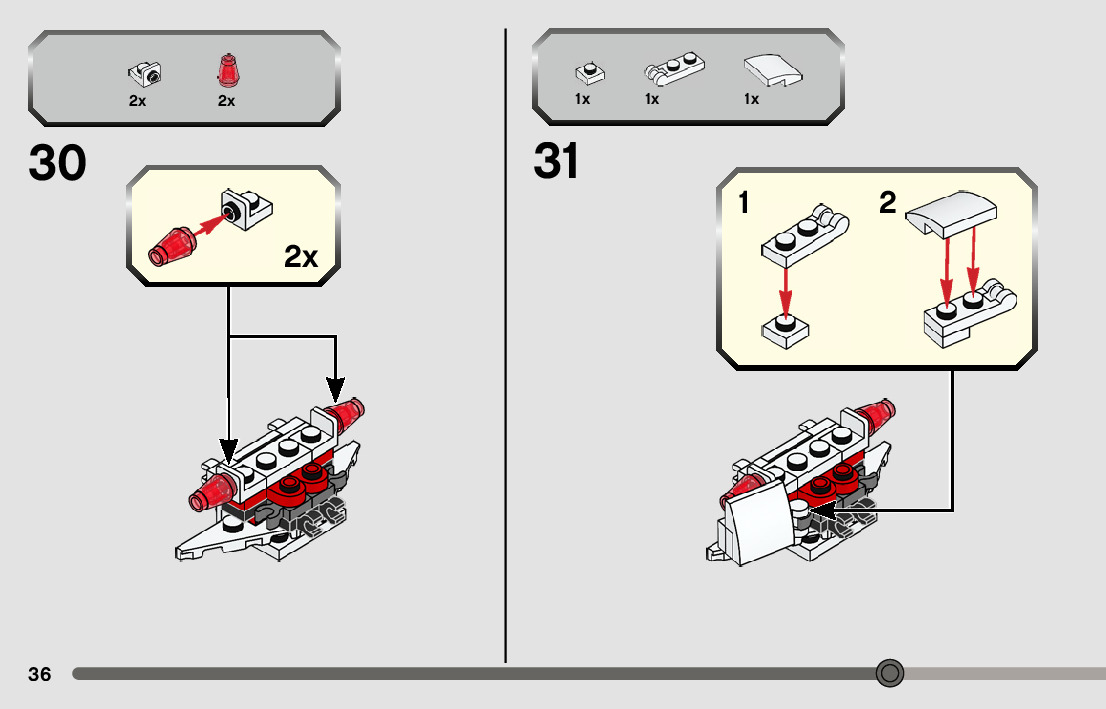 2x 2x

30

2x

1x 1x 1x

31

1

2

36