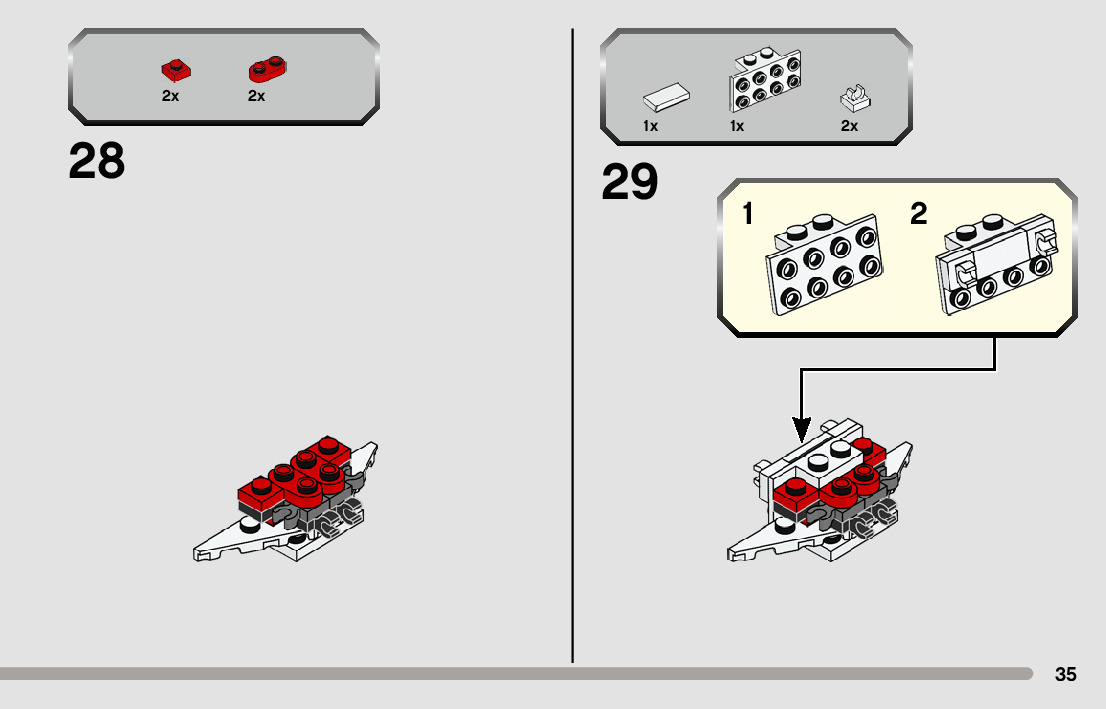 2x 2x

28

1x 1x 2x

29

1

2

35