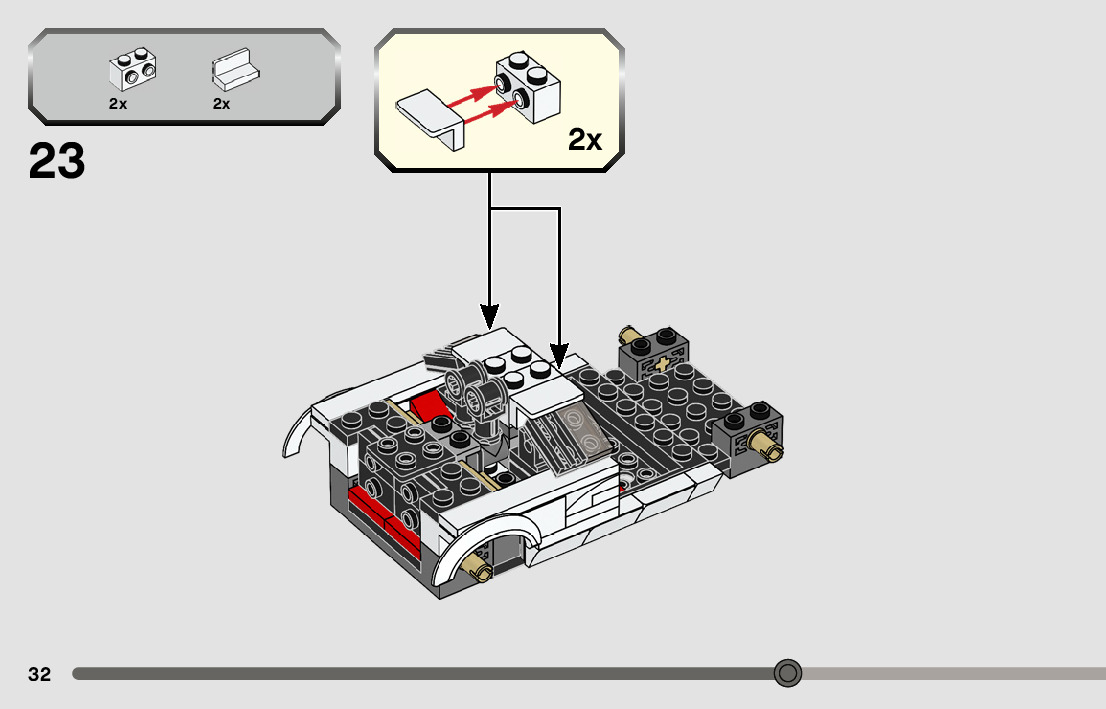 2x
2x
23
2x
32