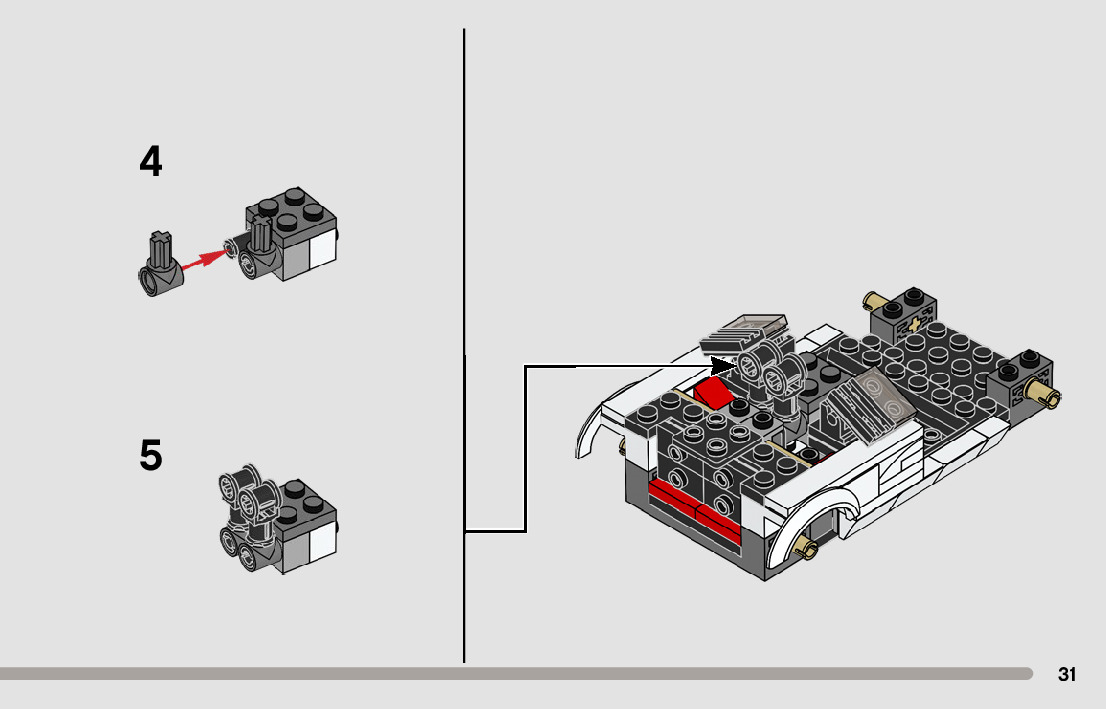 4

5

31