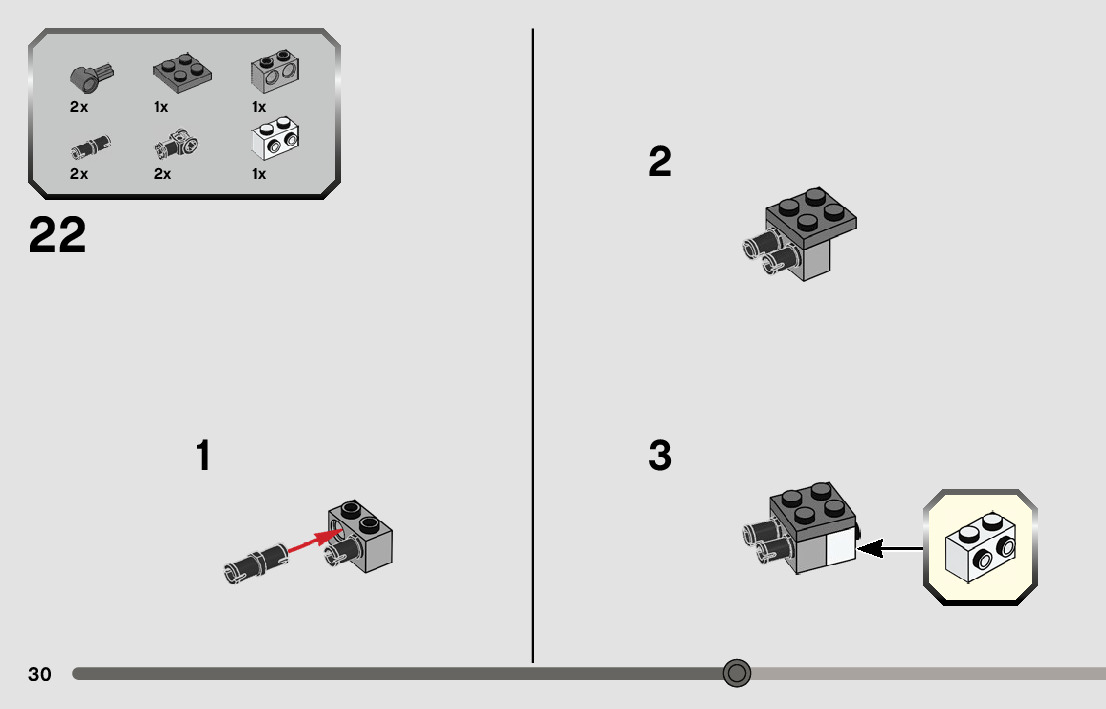 2x
1x
1x
2x
2x
1x

22

1

2

3

30