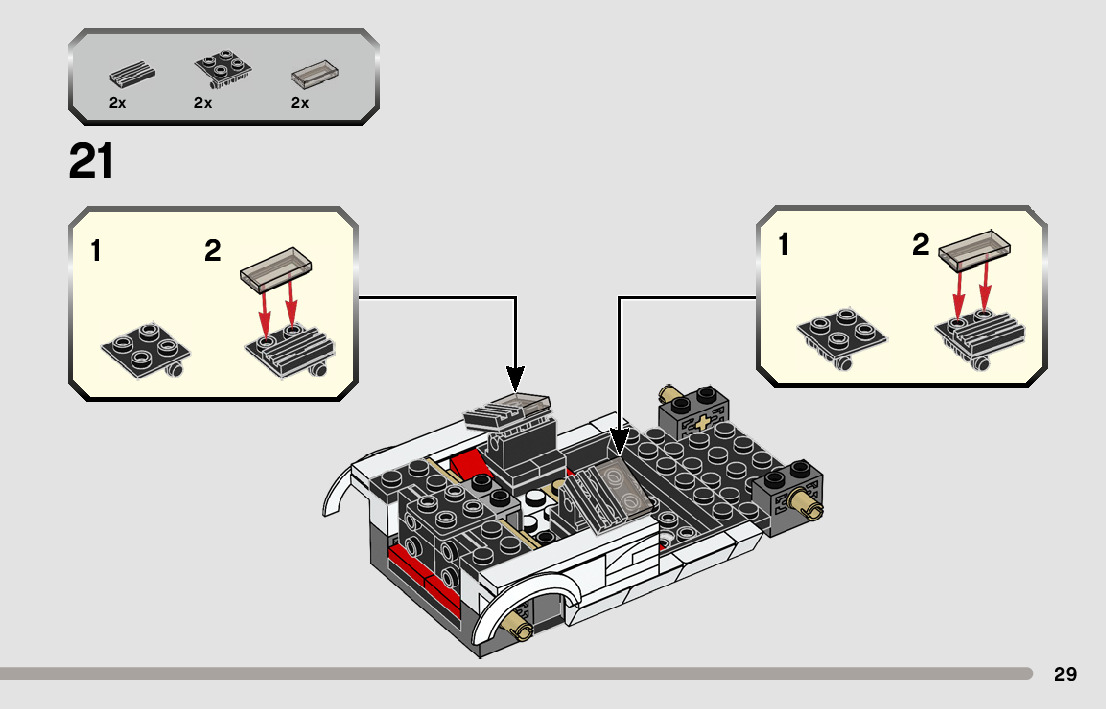 2x 2x 2x

21

1 2

1 2

29