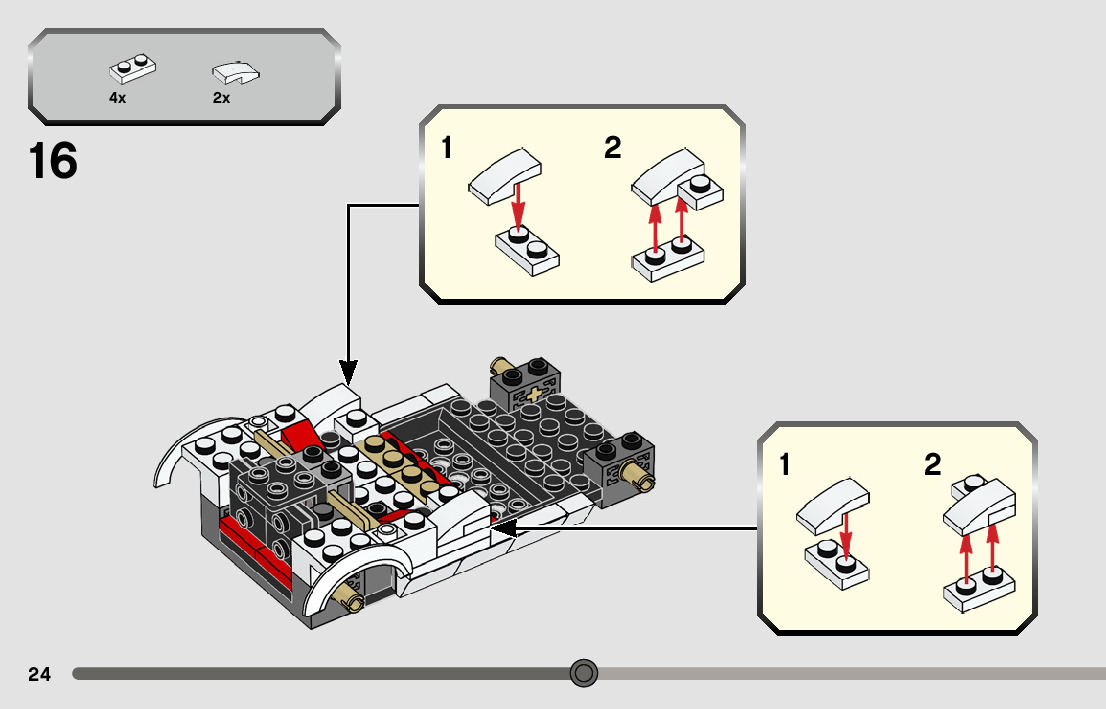 4x

2x

16

1

2

1

2

24