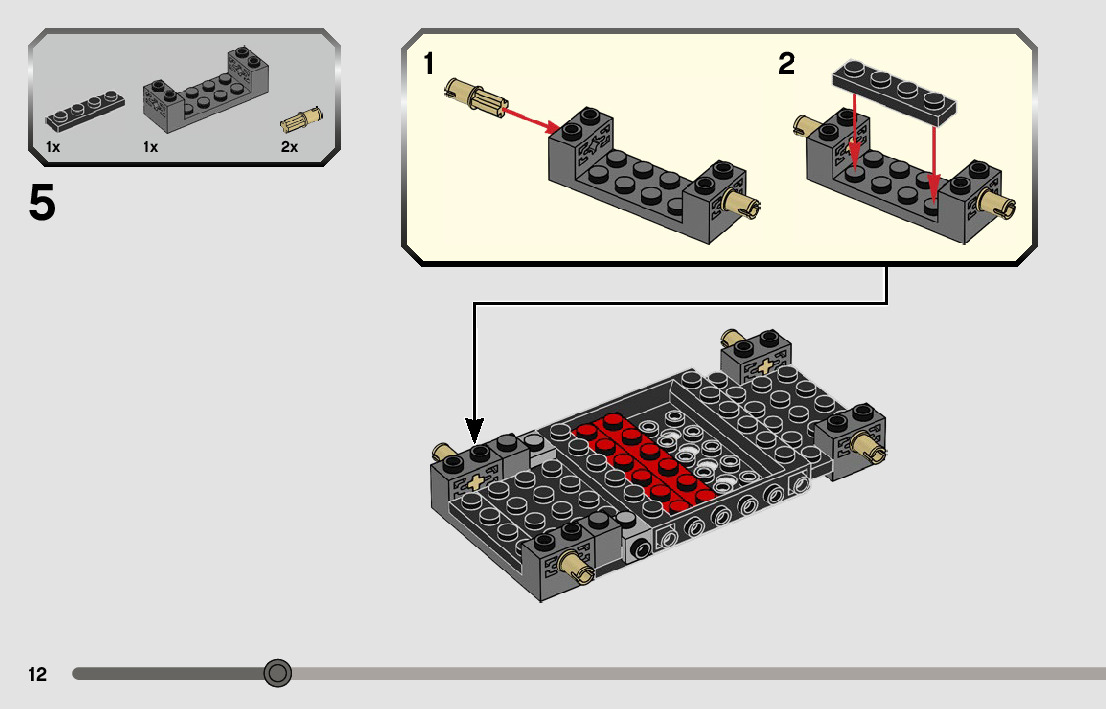 1x
1x
2x

5

1

2

12