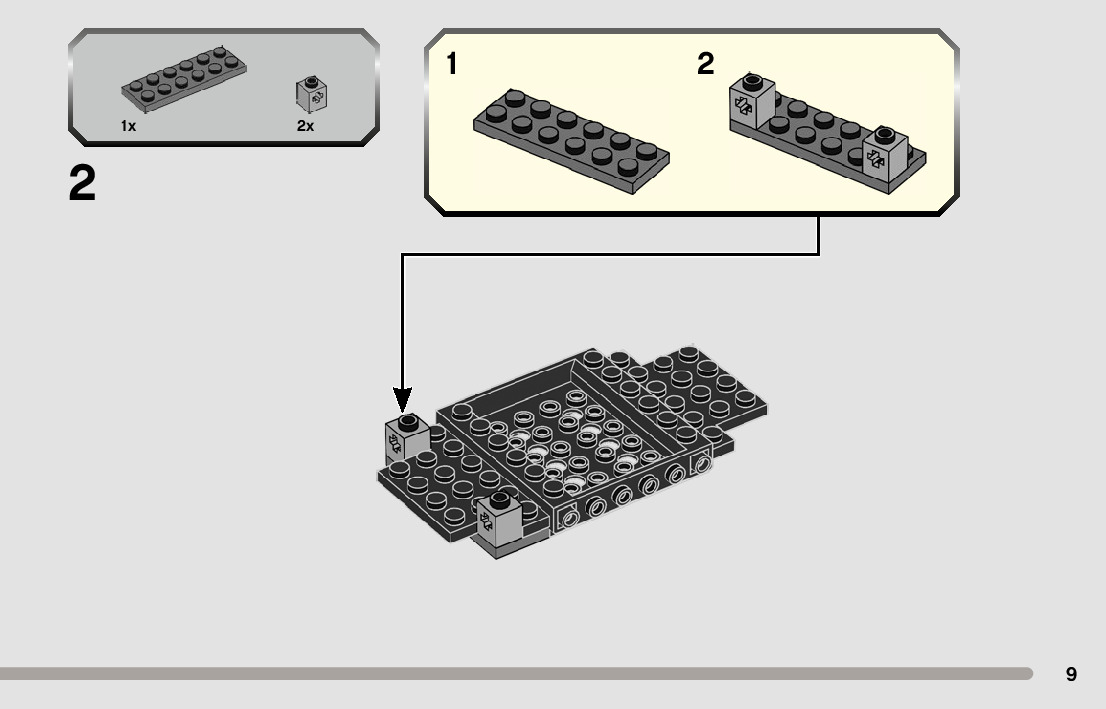 1x

2x

2

1

2

9