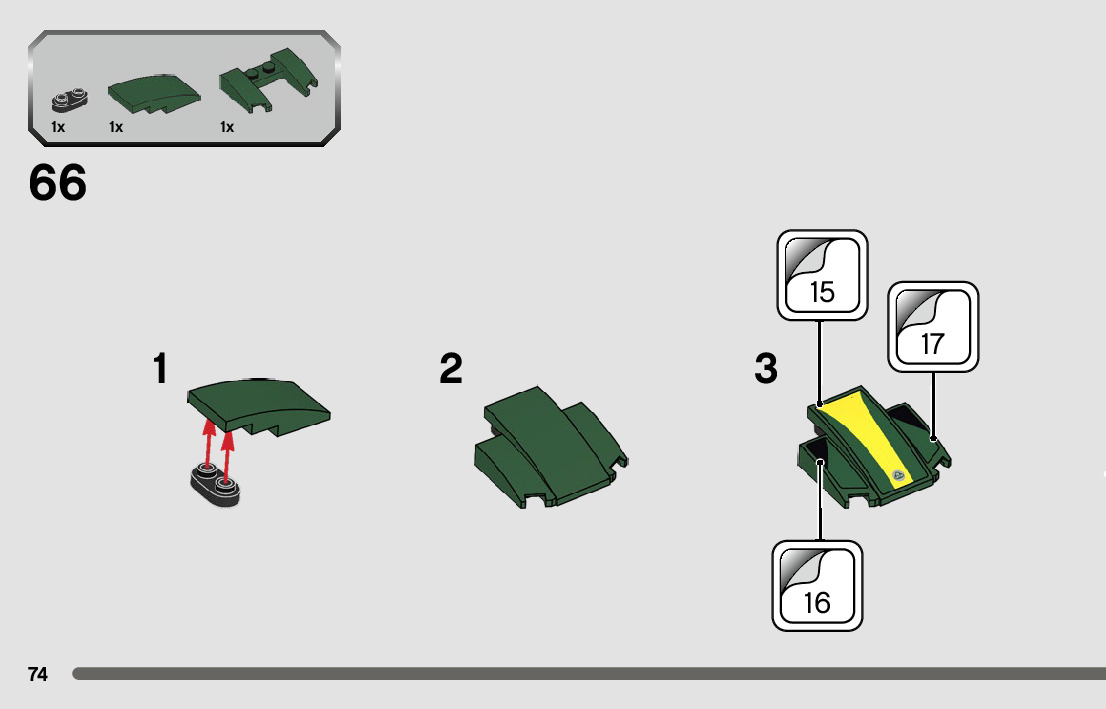 1x 1x 1x

66

1

2

3

15

17

16

74