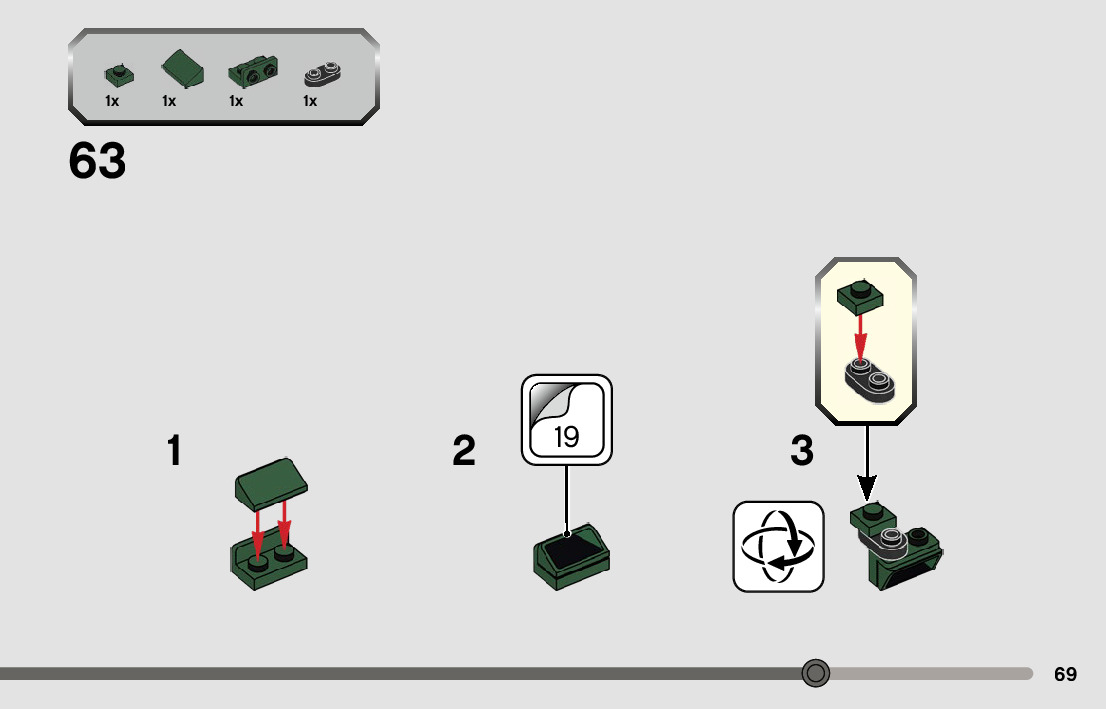 1x 1x 1x 1x

63

1

2

19

3

69