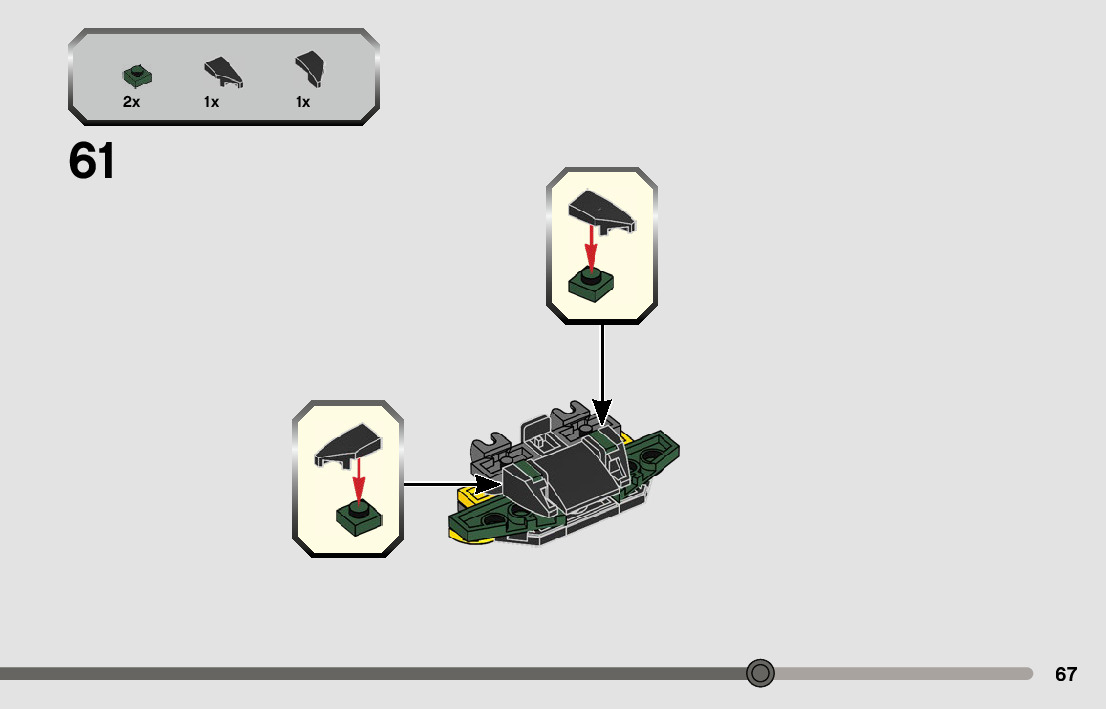 2x 1x 1x

61

67