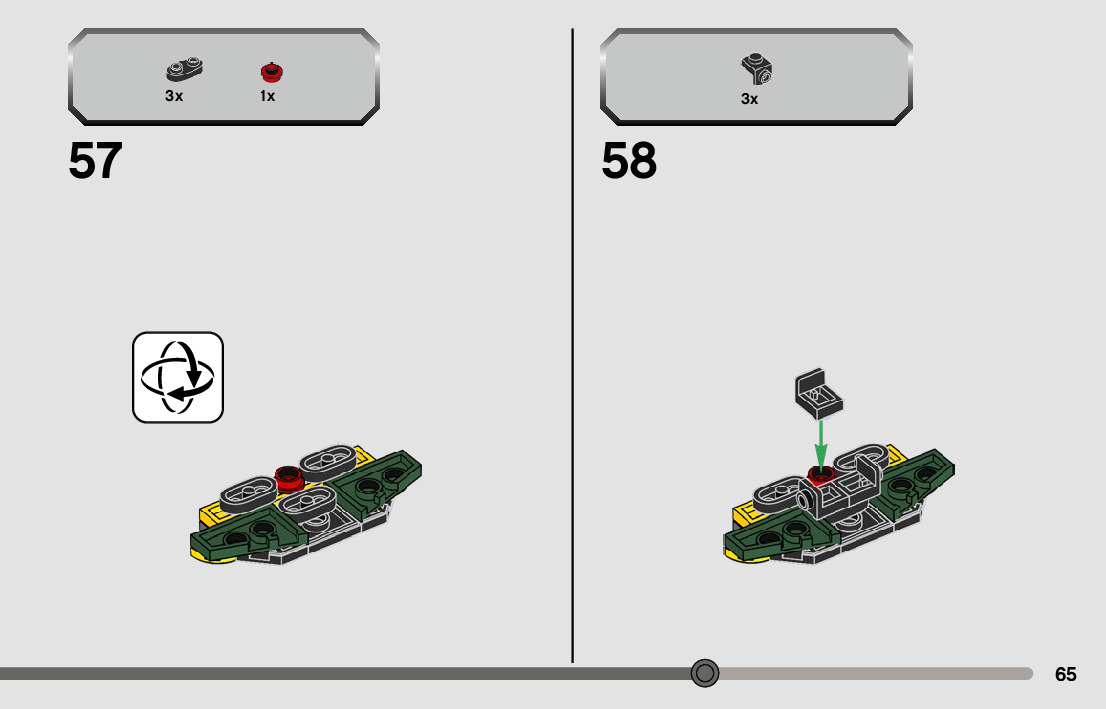 3x 1x

57

3x

58

65