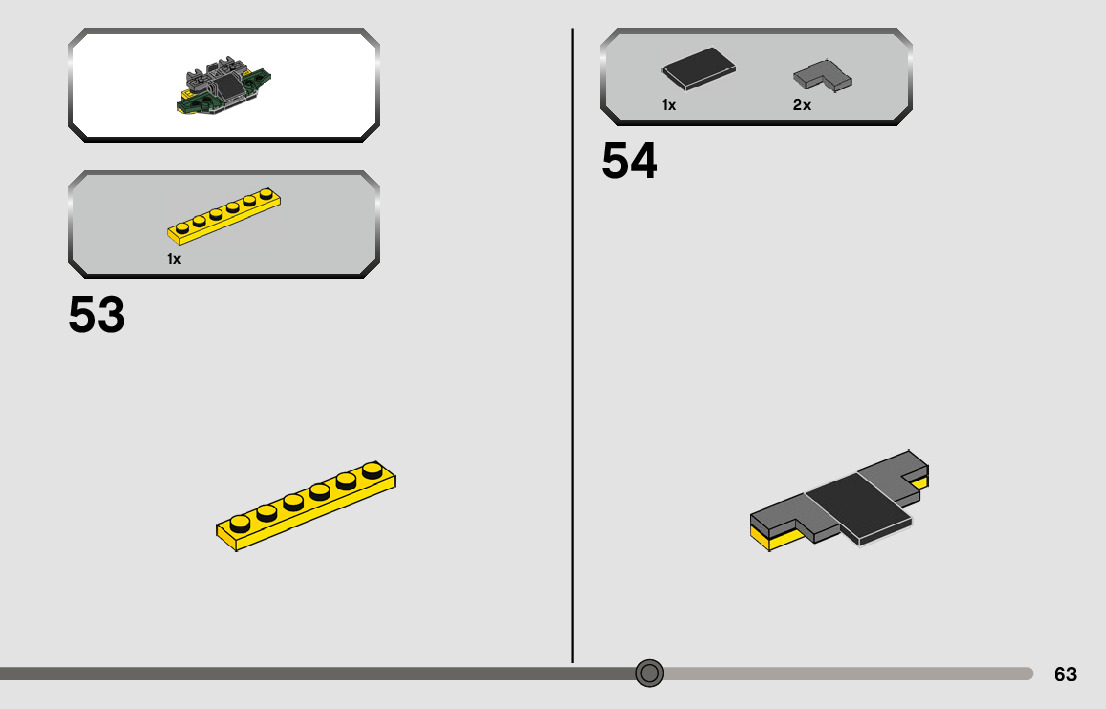 1x

53

1x

2x

54

63