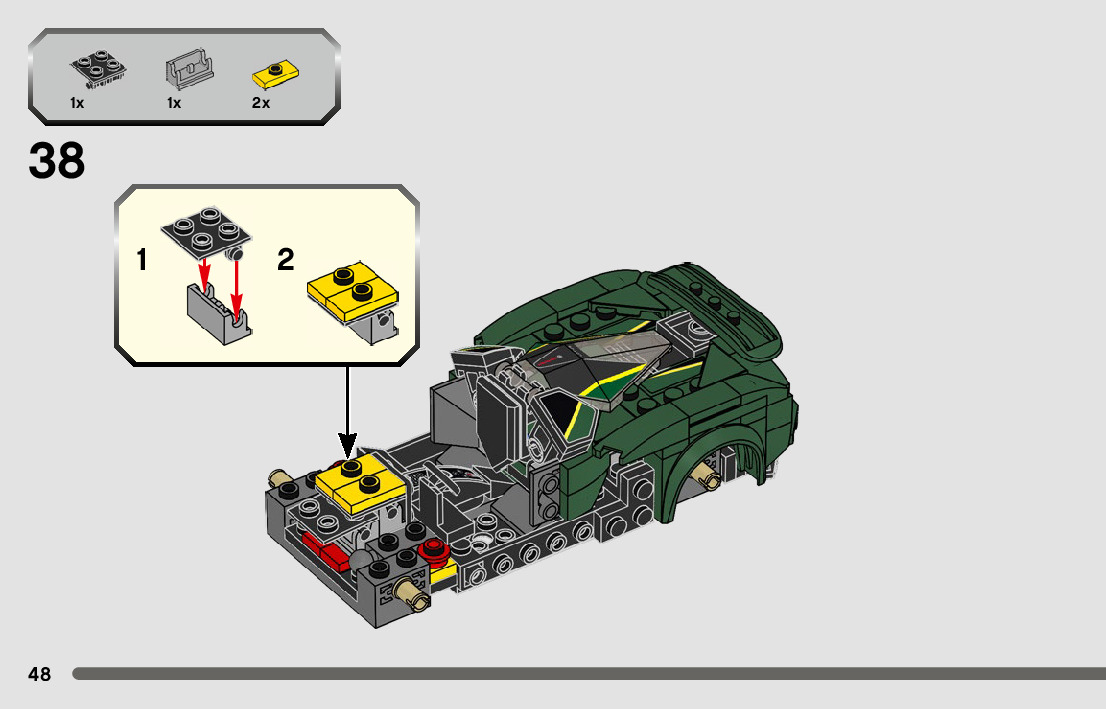 1x 1x 2x

38

1

2

48