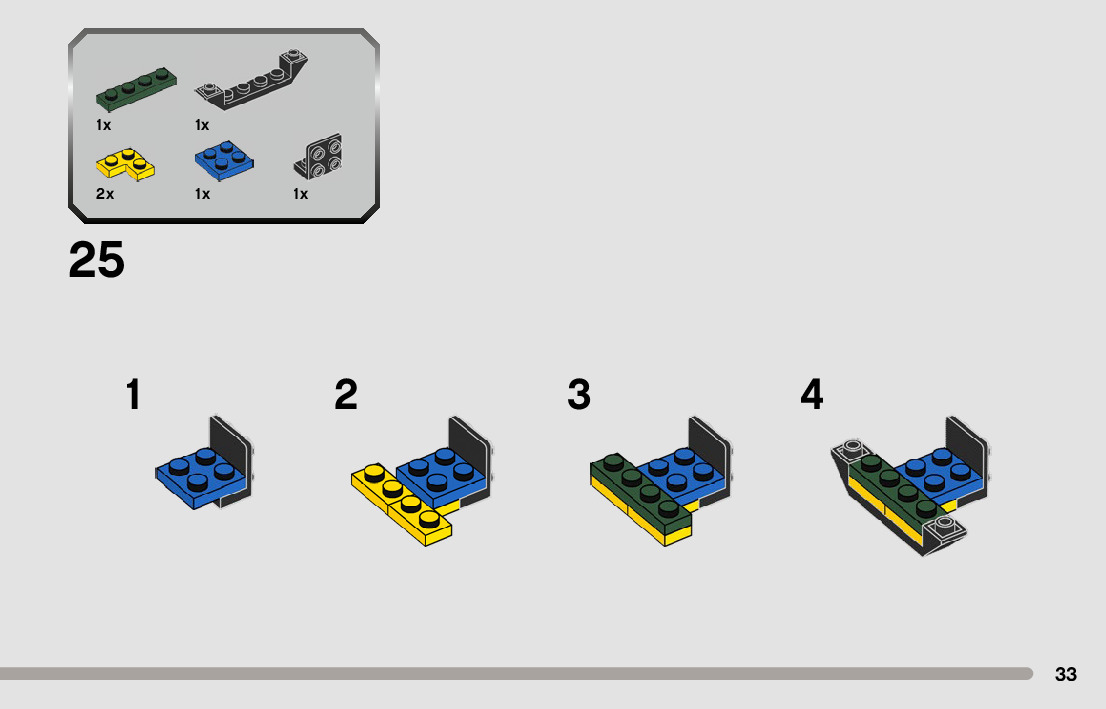 1x
1x
2x
1x
1x

25

1
2
3
4

33