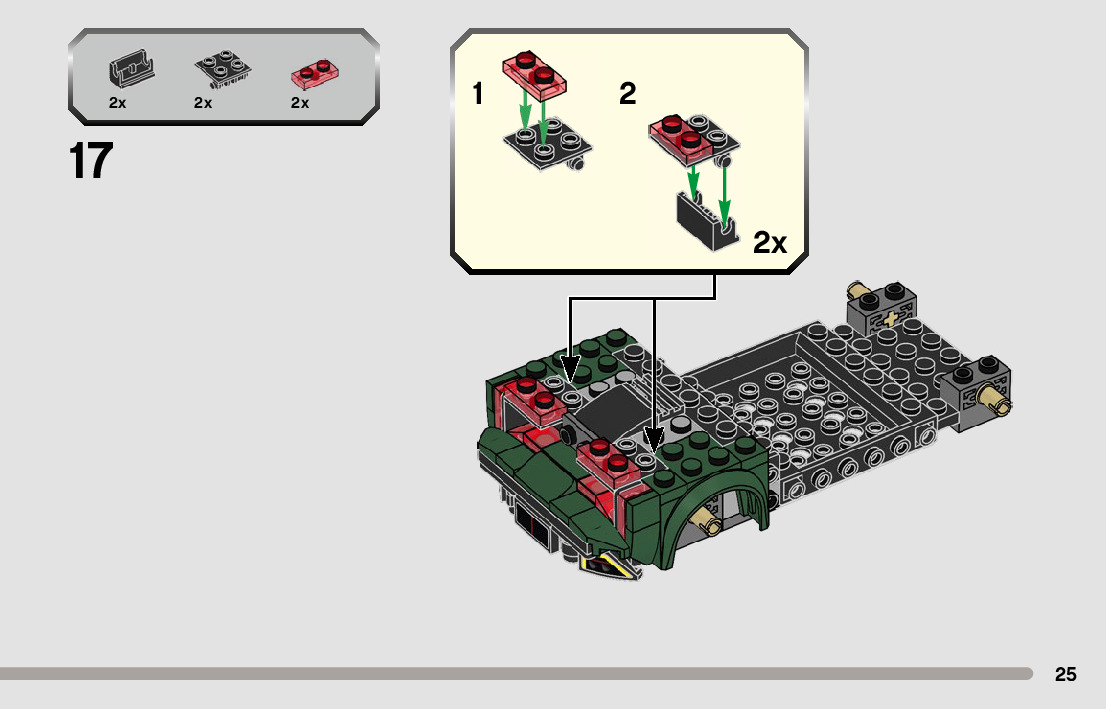 2x
2x
2x

17

1
2
2x

25