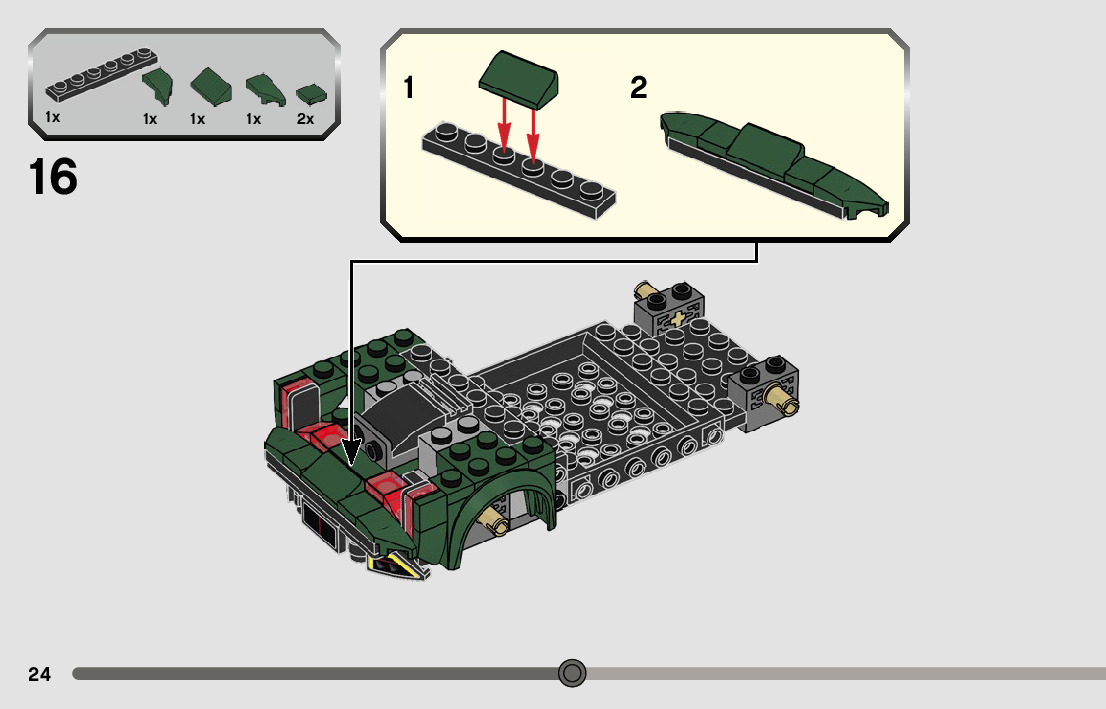 1x 1x 1x 1x 2x

16

1

2

24