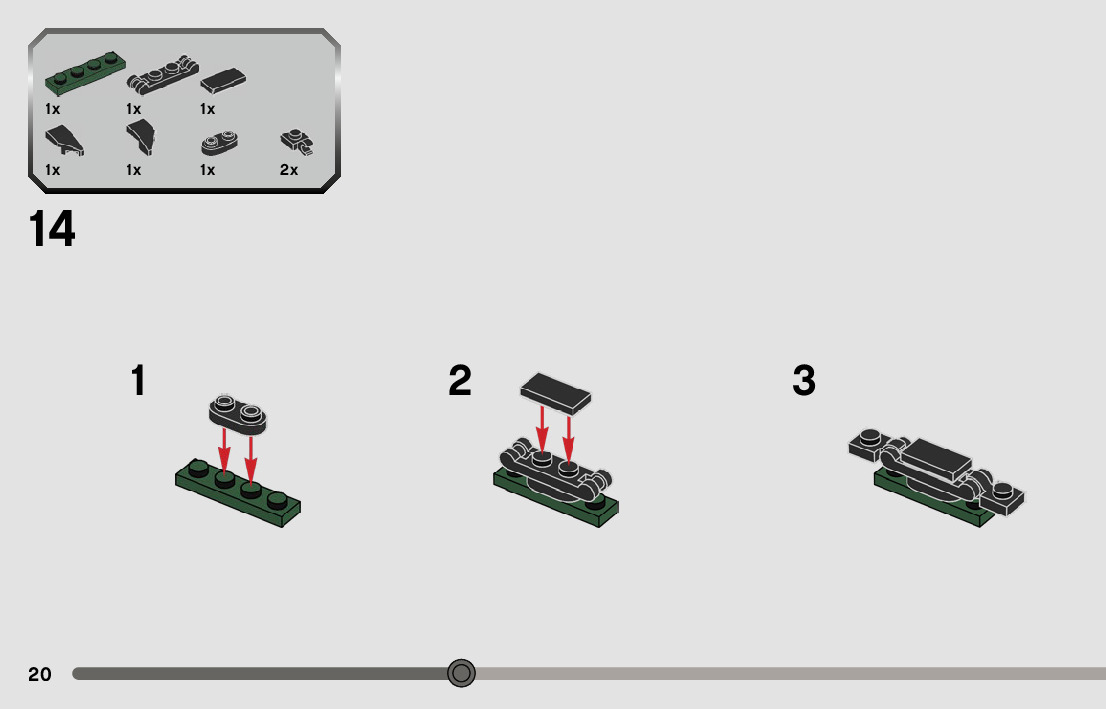 1x 1x 1x
1x 1x 1x 2x

14

1

2

3

20