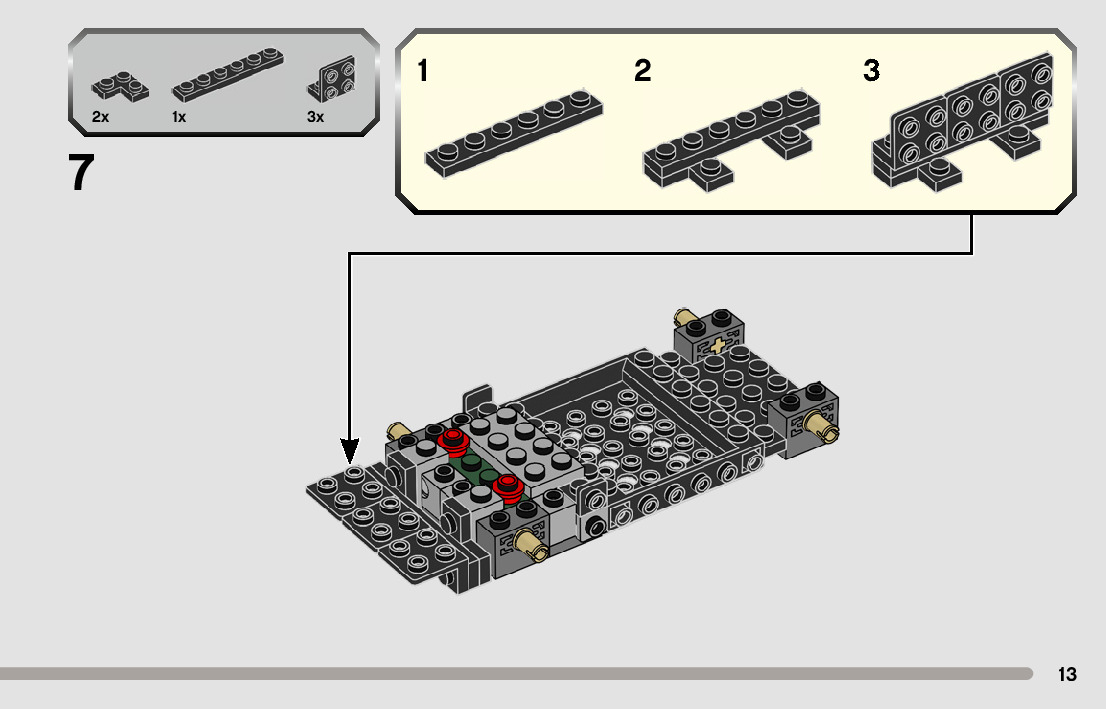 2x
1x
3x

7

1
2
3

13