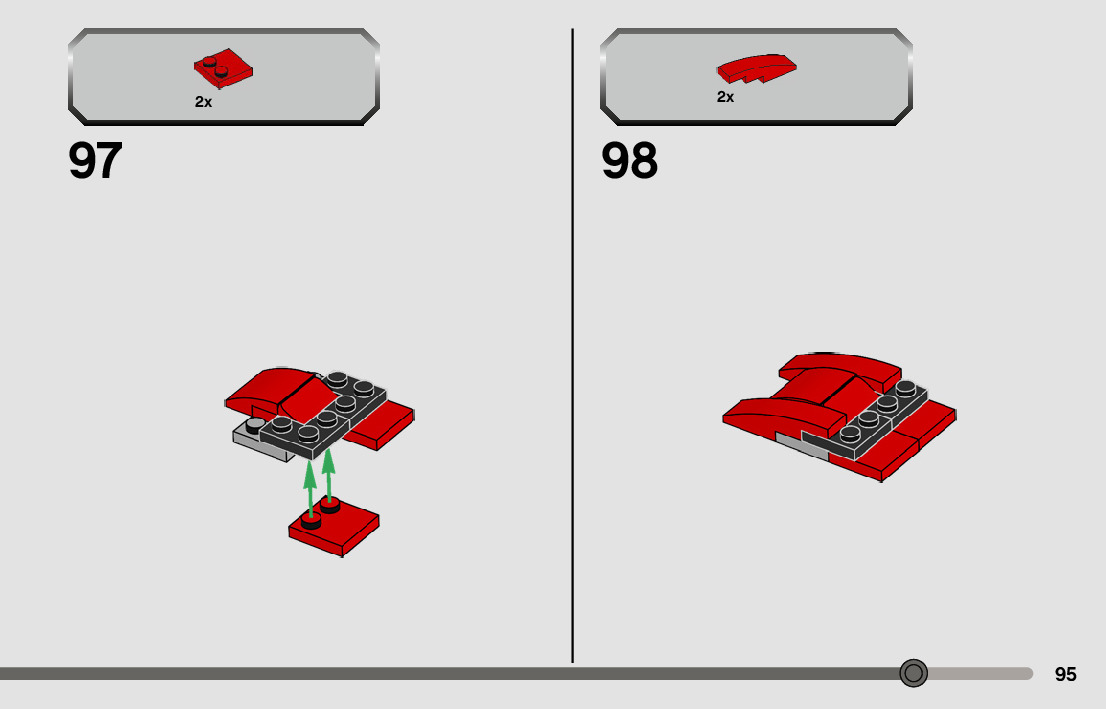 2x

97

2x

98

95