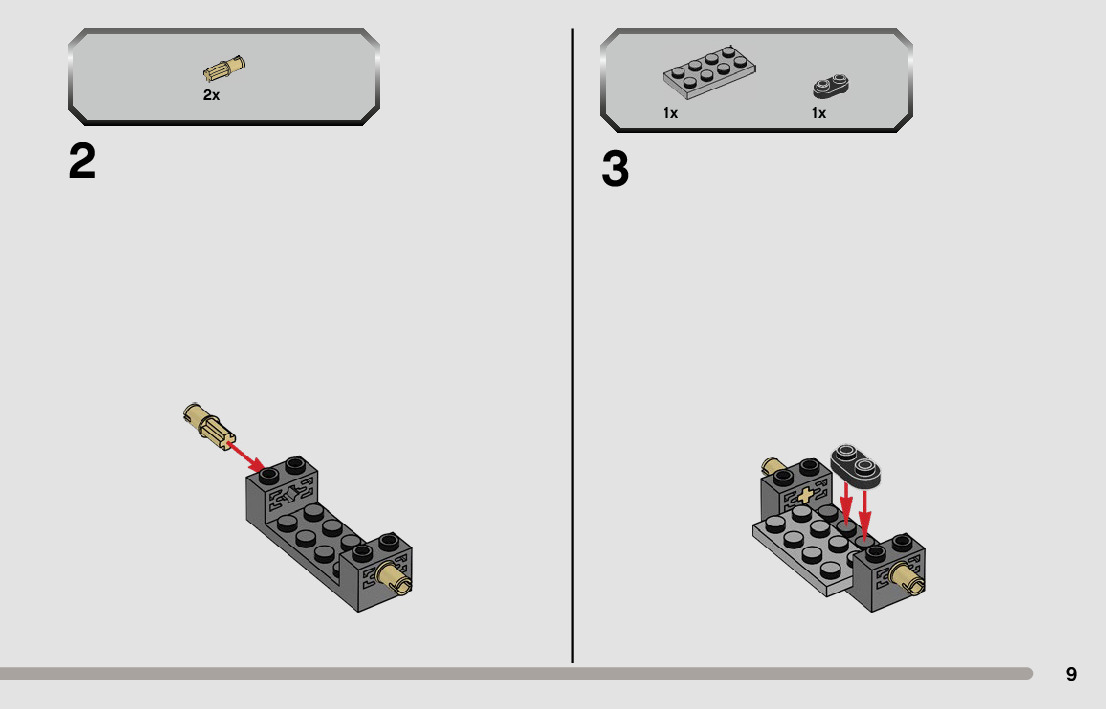 2x

2

1x

1x

3

9