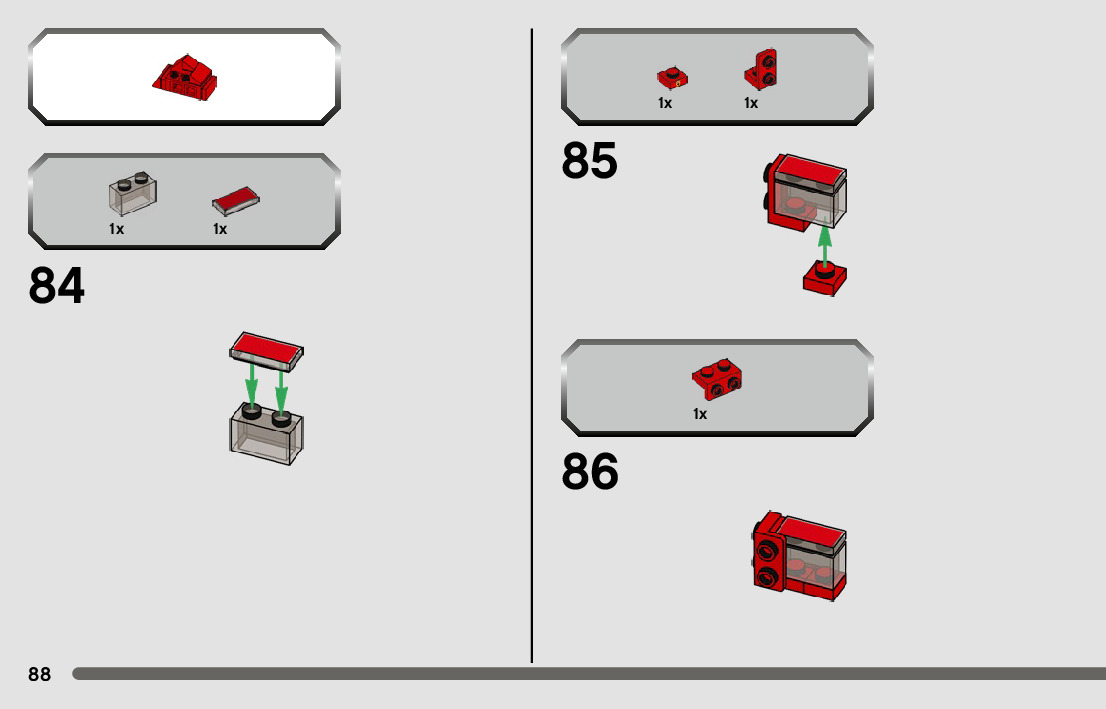 1x 1x

84

1x 1x

85

1x

86

88