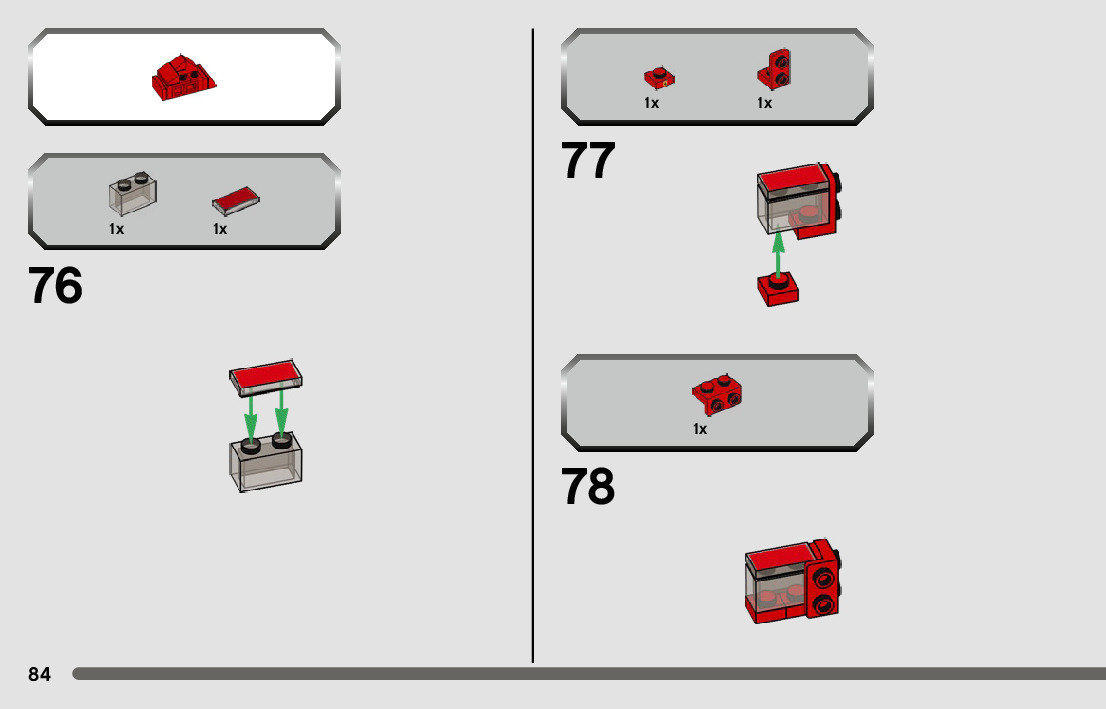 1x 1x

76

1x 1x

77

1x

78

84