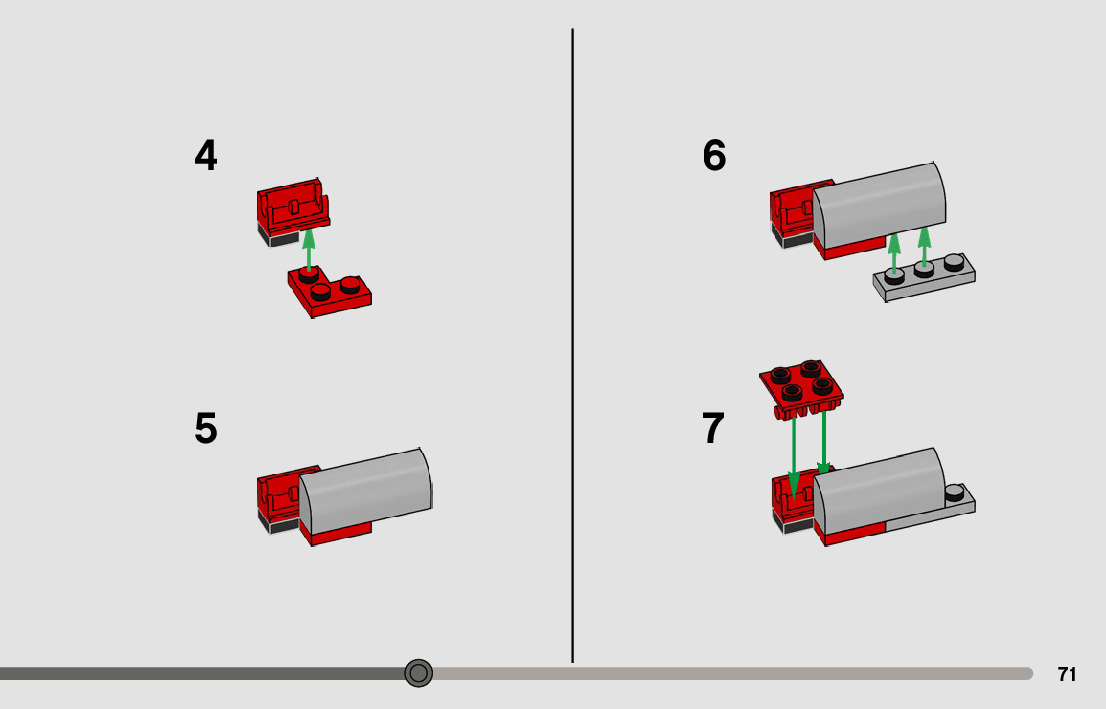 4

5

6

7

71