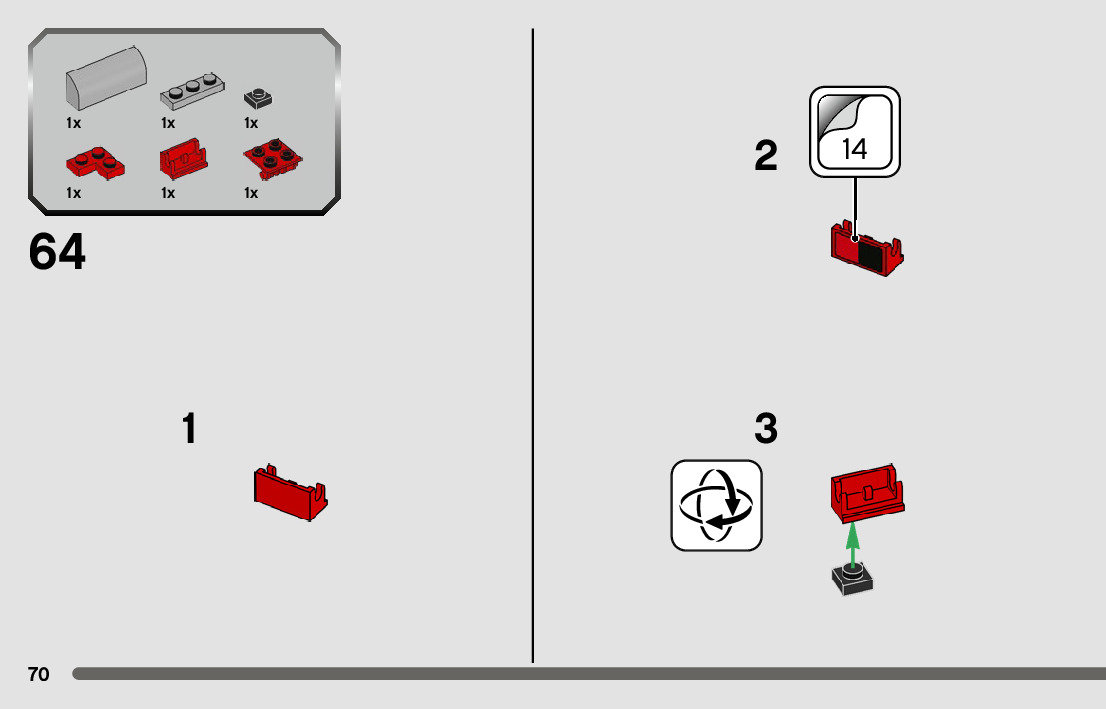 1x 1x 1x
1x 1x 1x

64

1

2

14

3

70