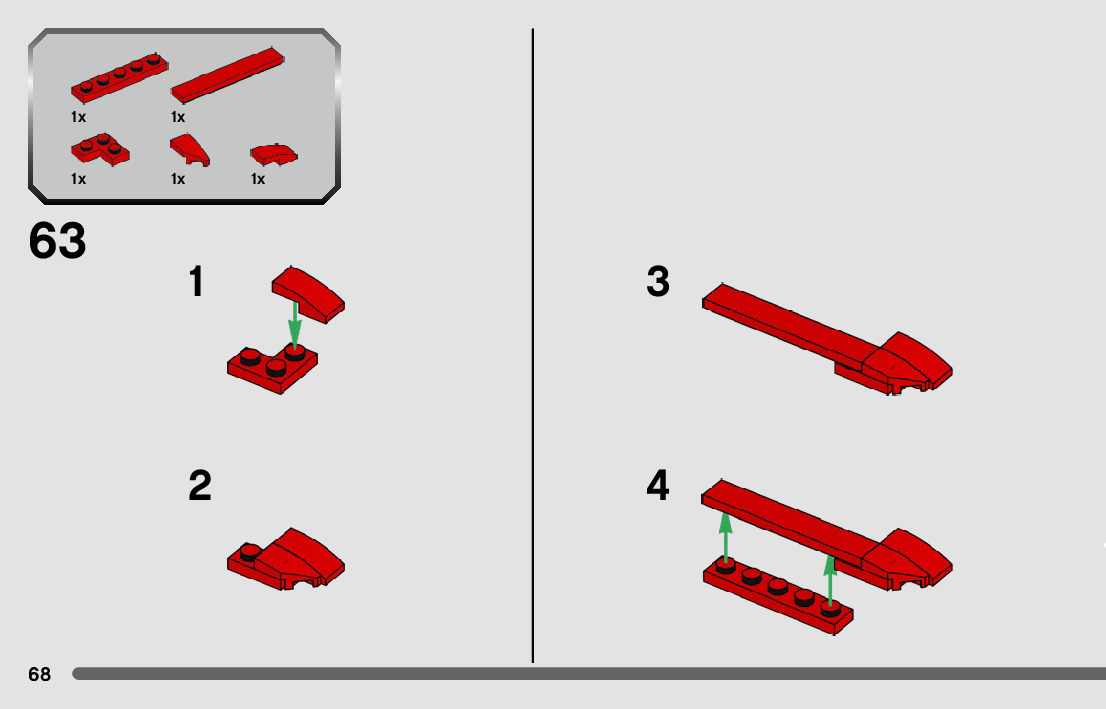 1x
1x
1x
1x
1x

63

1

2

3

4

68