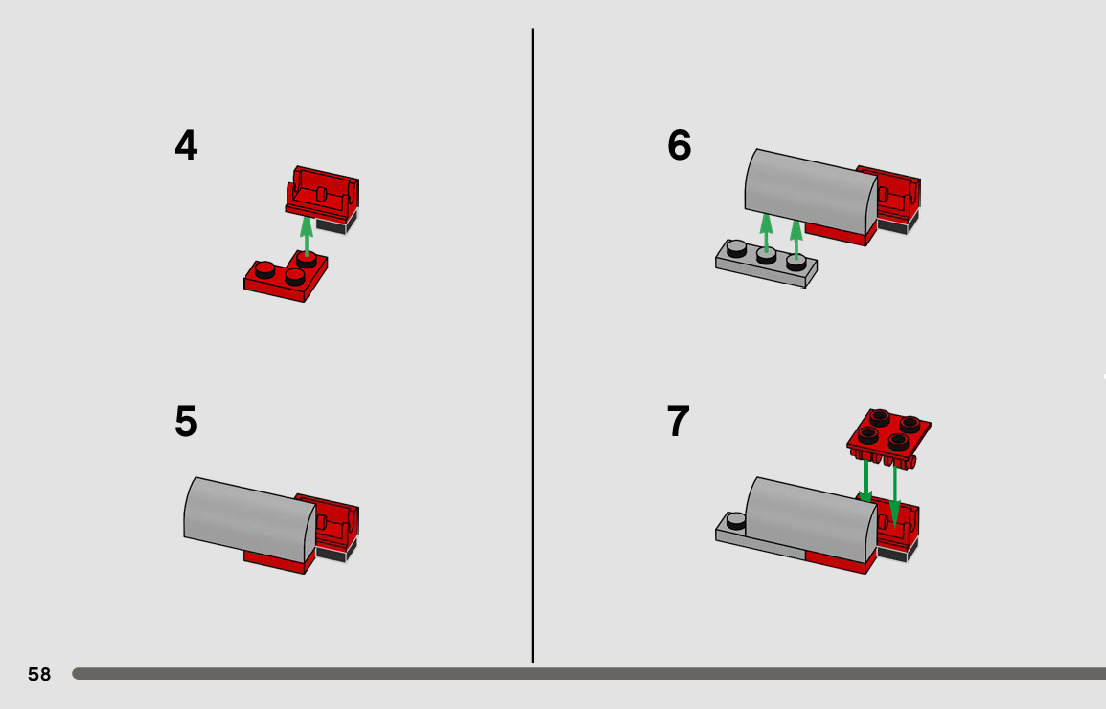 4

5

6

7

58