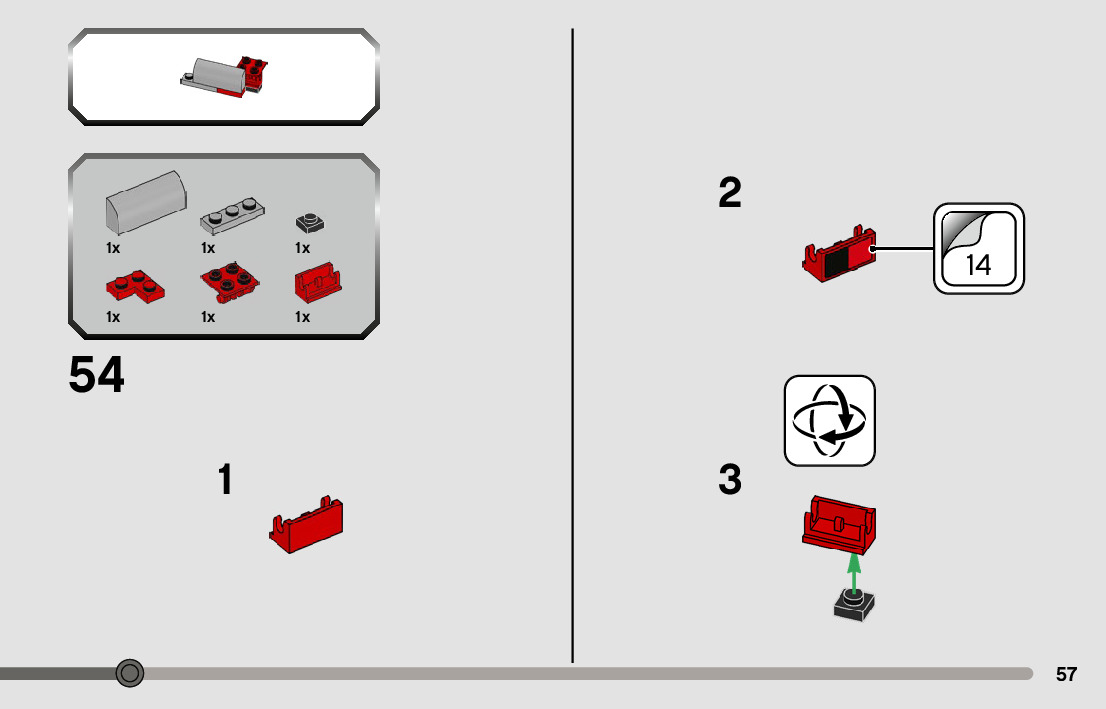 1x
1x
1x
1x
1x
1x

54

1

2

14

3

57