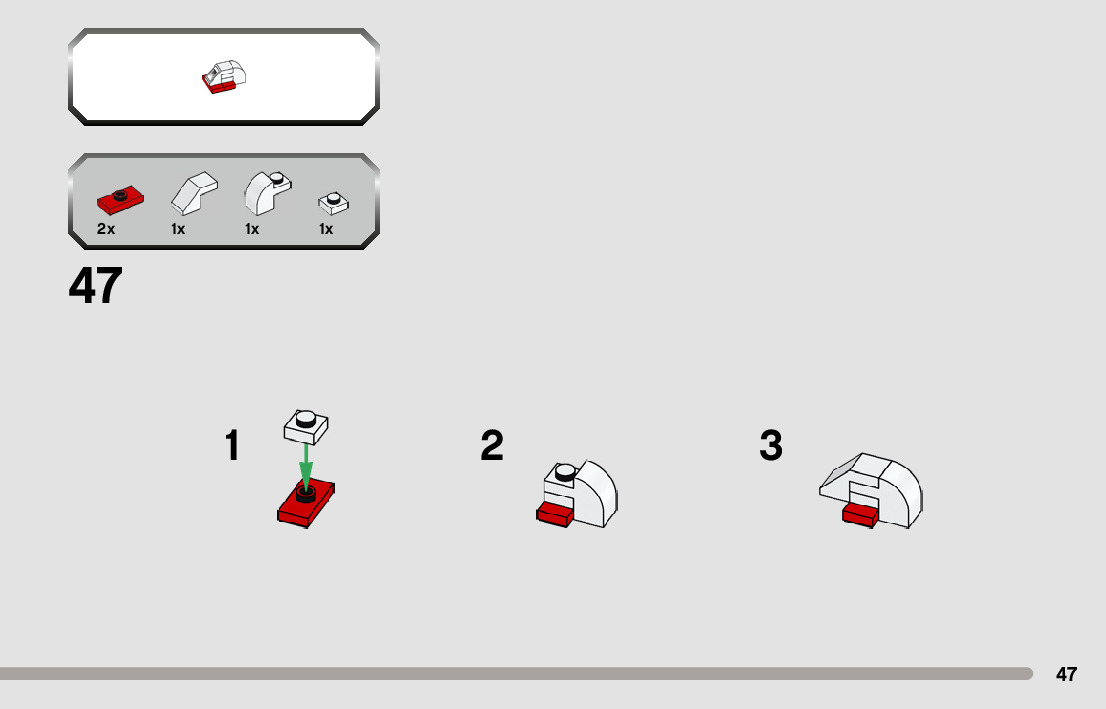 2x 1x 1x 1x

47

1

2

3

47