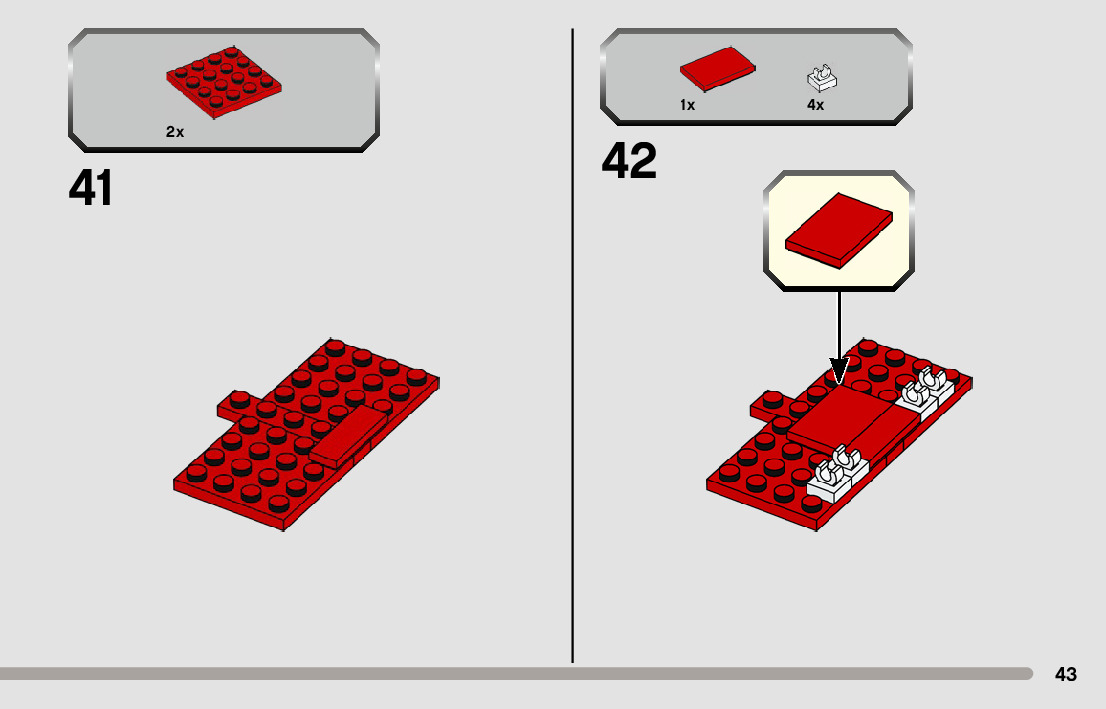 2x

41

1x

4x

42

43