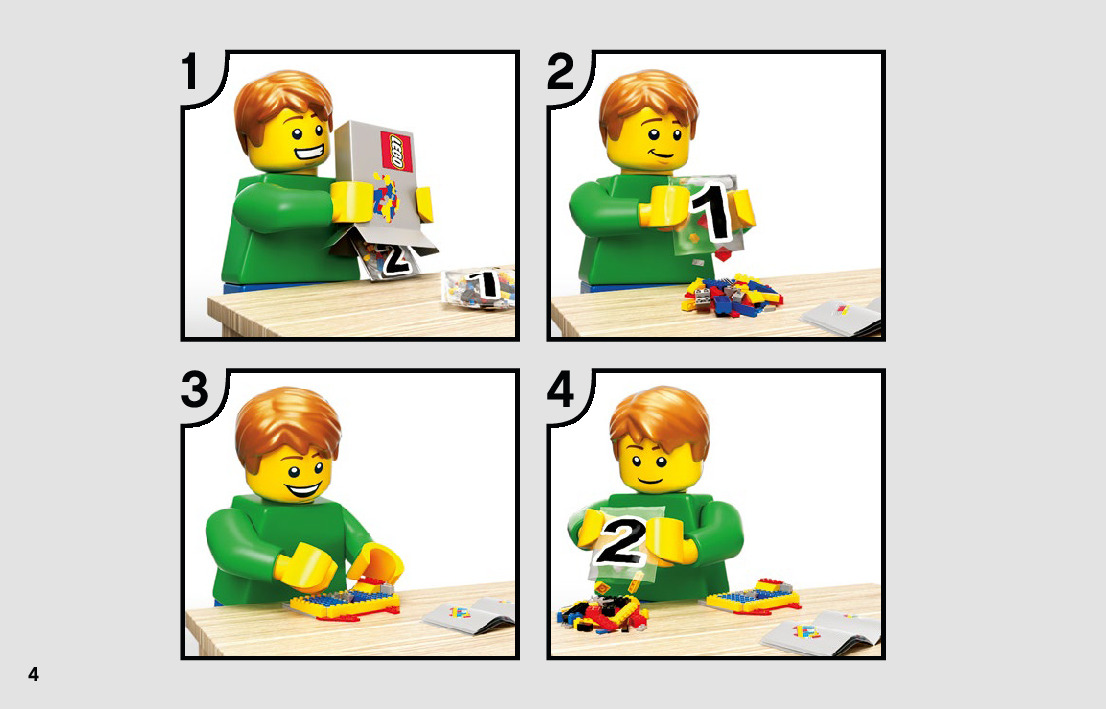 1

LEGO

2

1

2

1

3

4

2

4