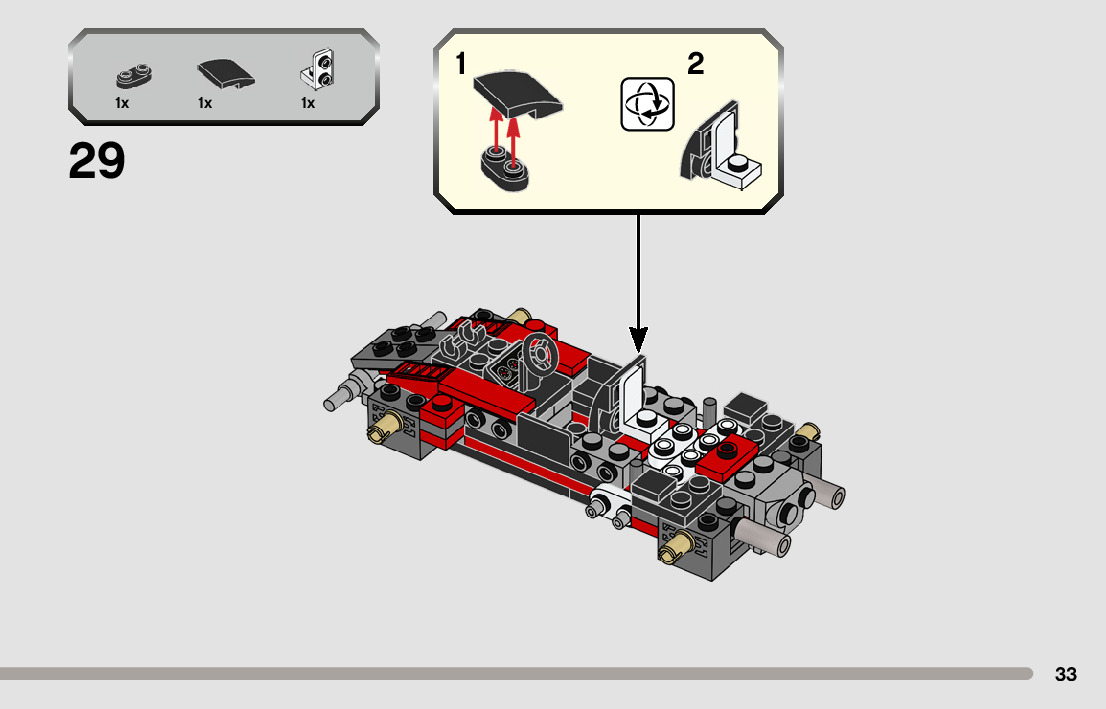 1x
1x
1x

29

1

2

33