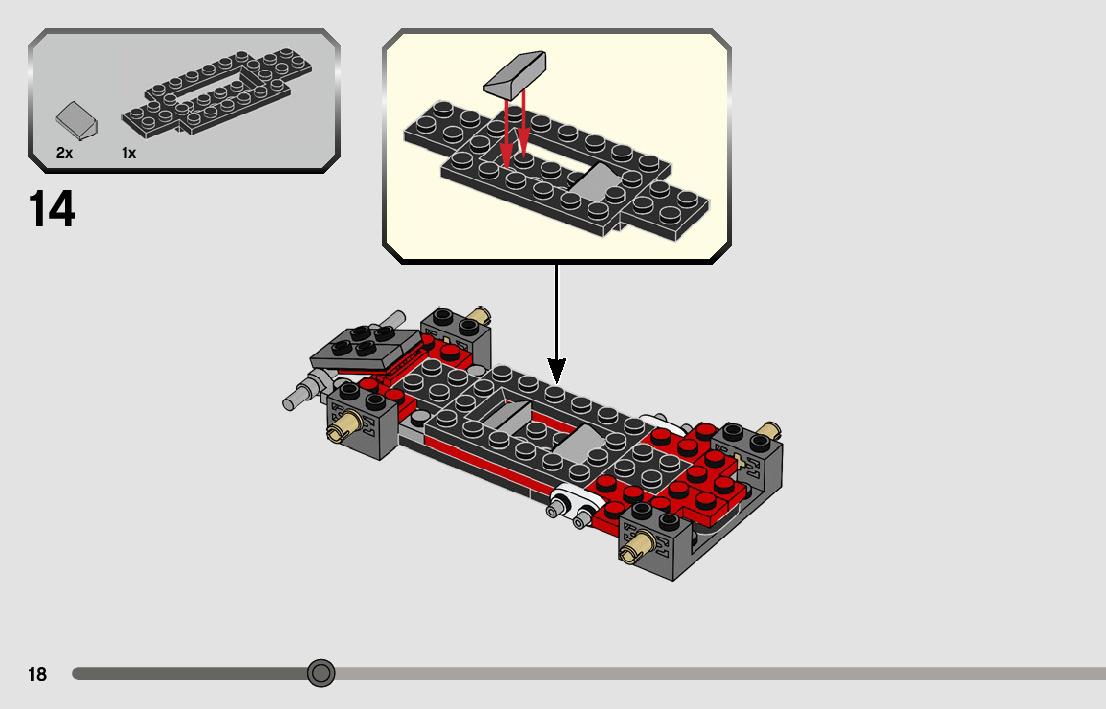 2x
1x
14
18