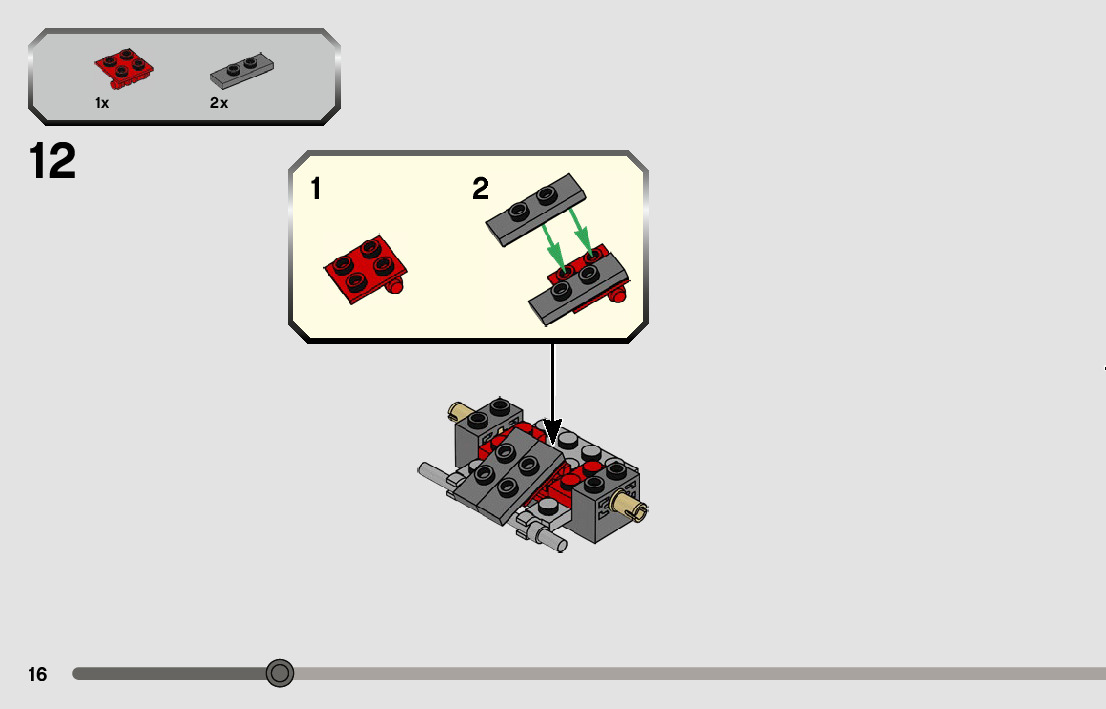 1x
2x

12

1
2

16