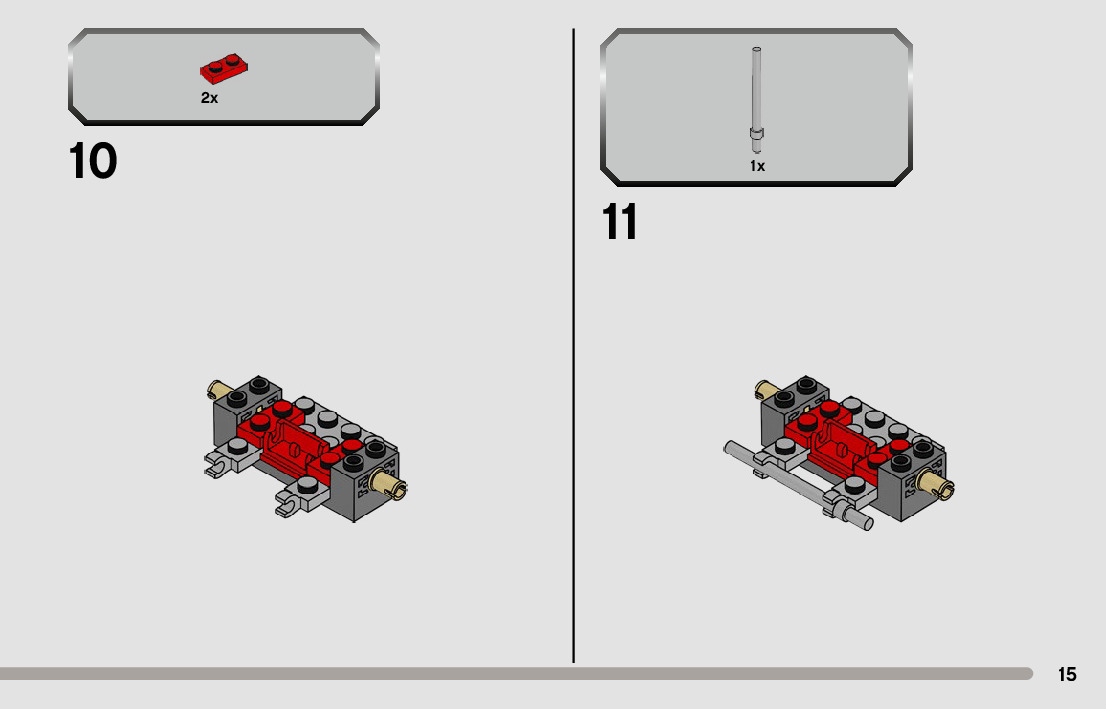 2x

10

1x

11

15