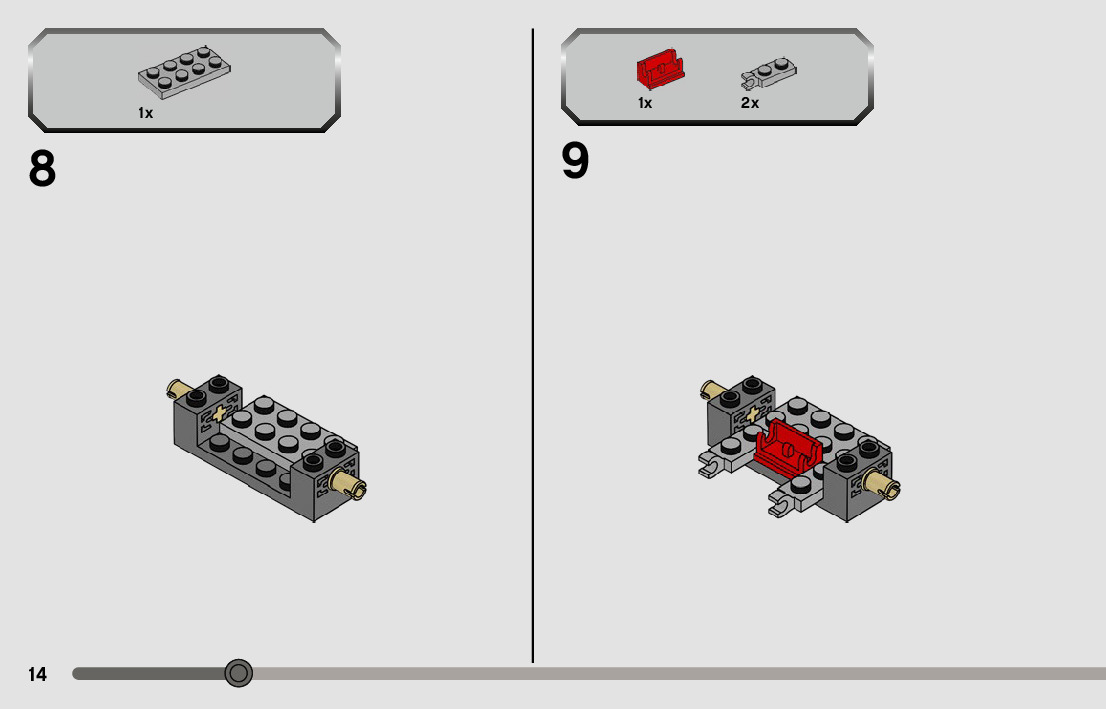 1x

8

1x 2x

9

14