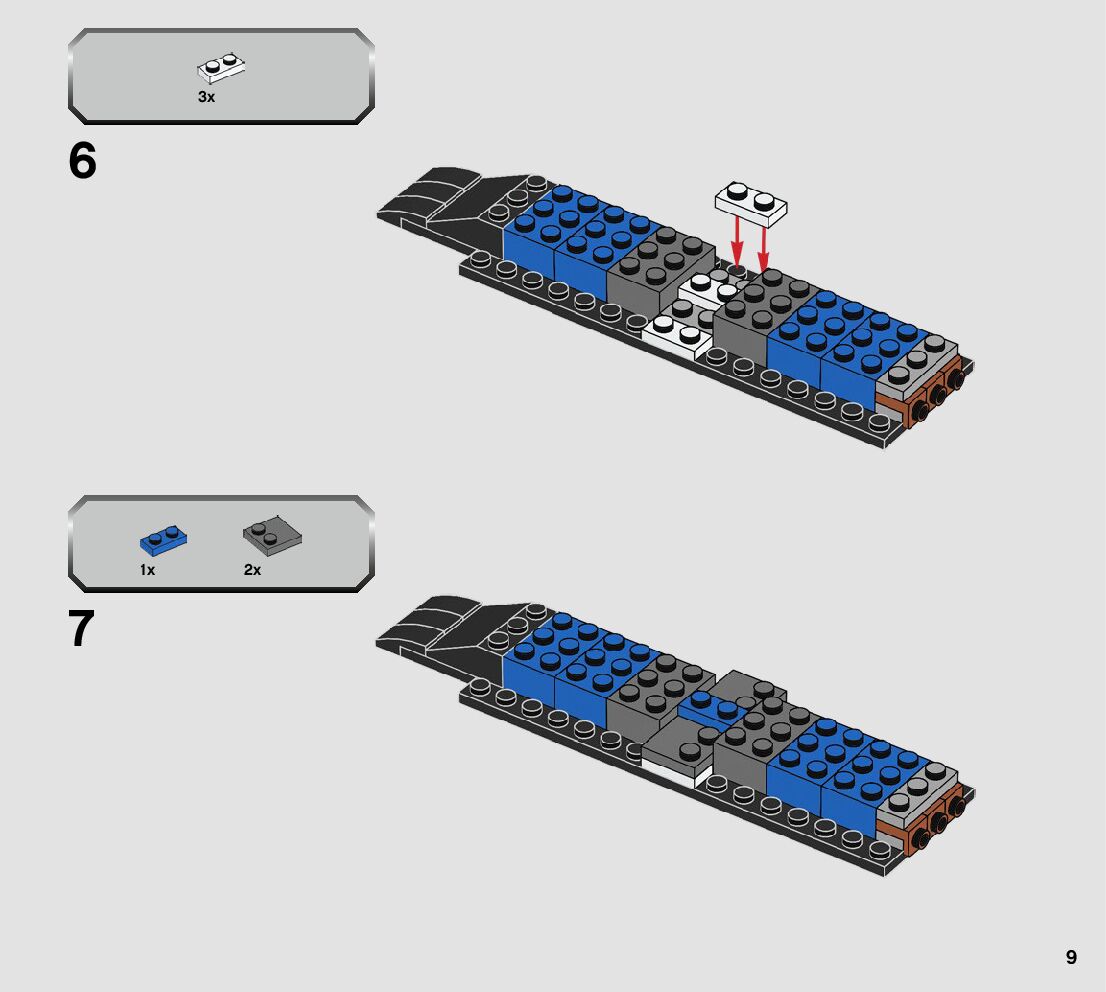 3x

6

1x 2x

7

9