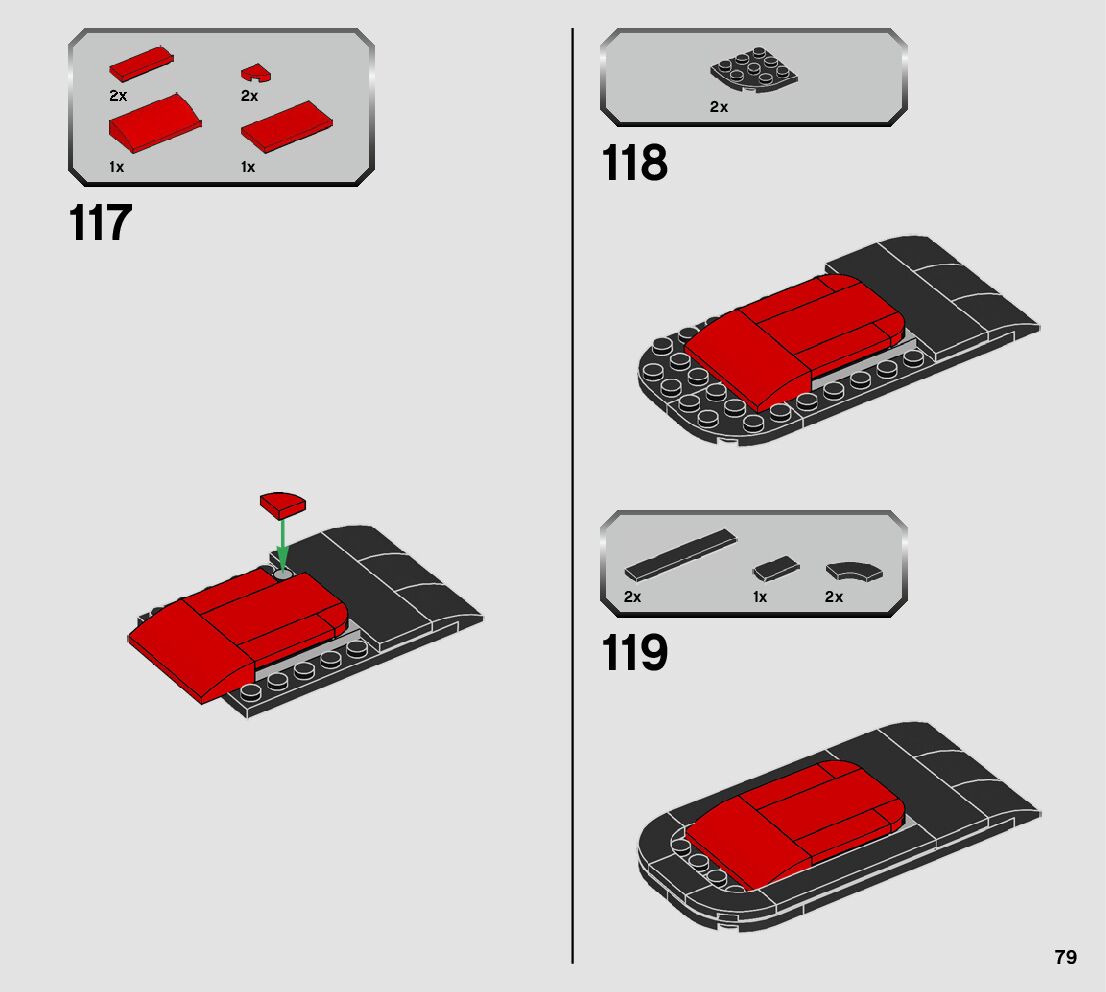 2x
2x
1x
1x

117

2x

118

2x
1x
2x

119

79