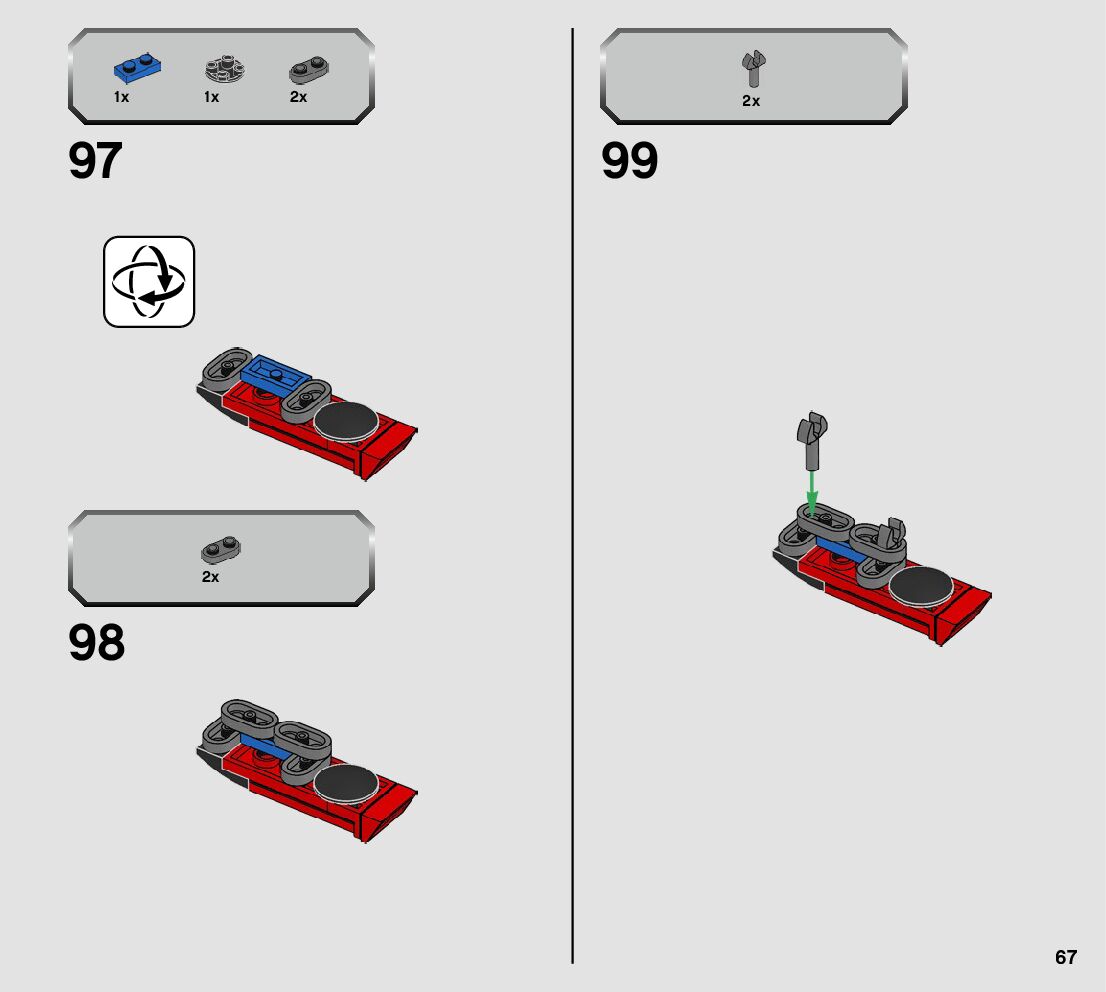 1x 1x 2x

97

2x

98

2x

99

67