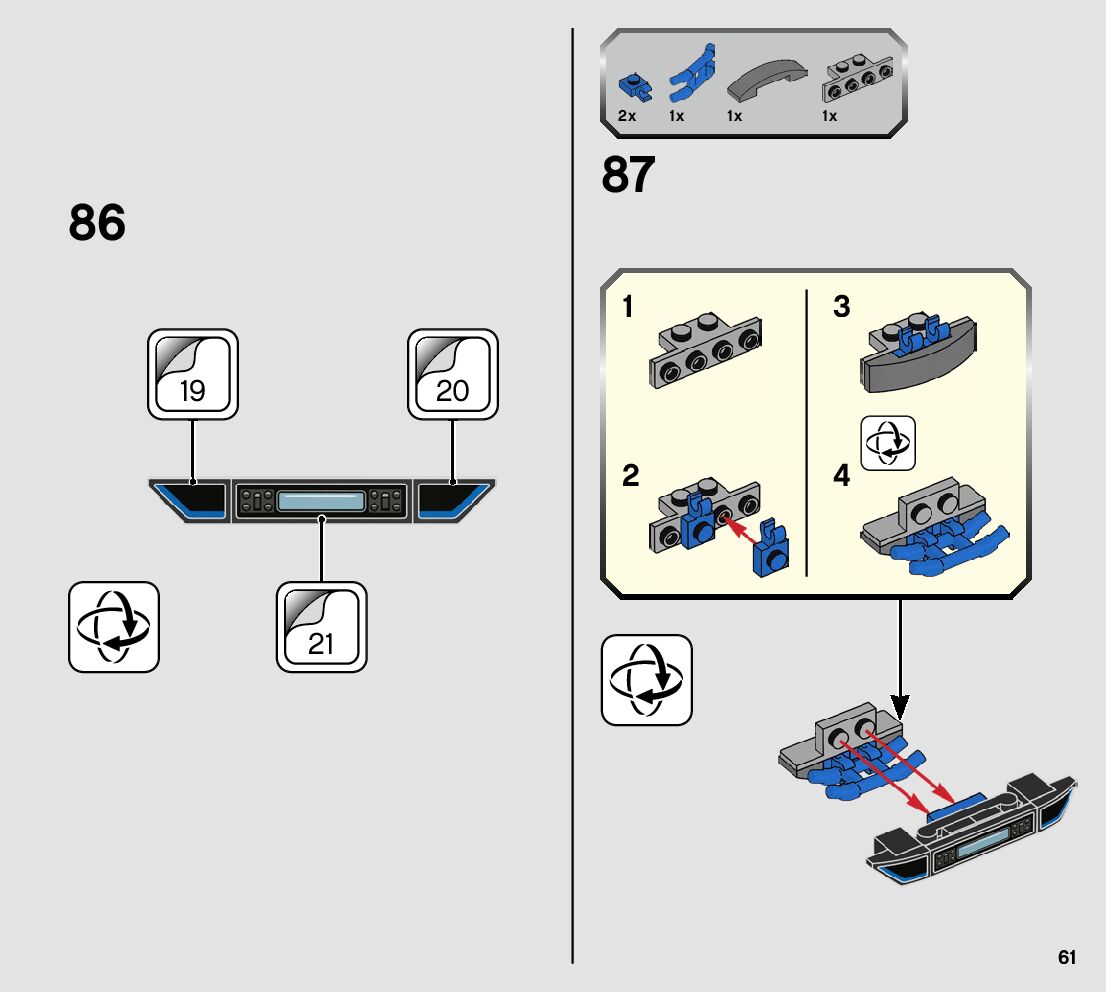 86

19

20

21

2x 1x 1x 1x

87

1

2

3

4

61