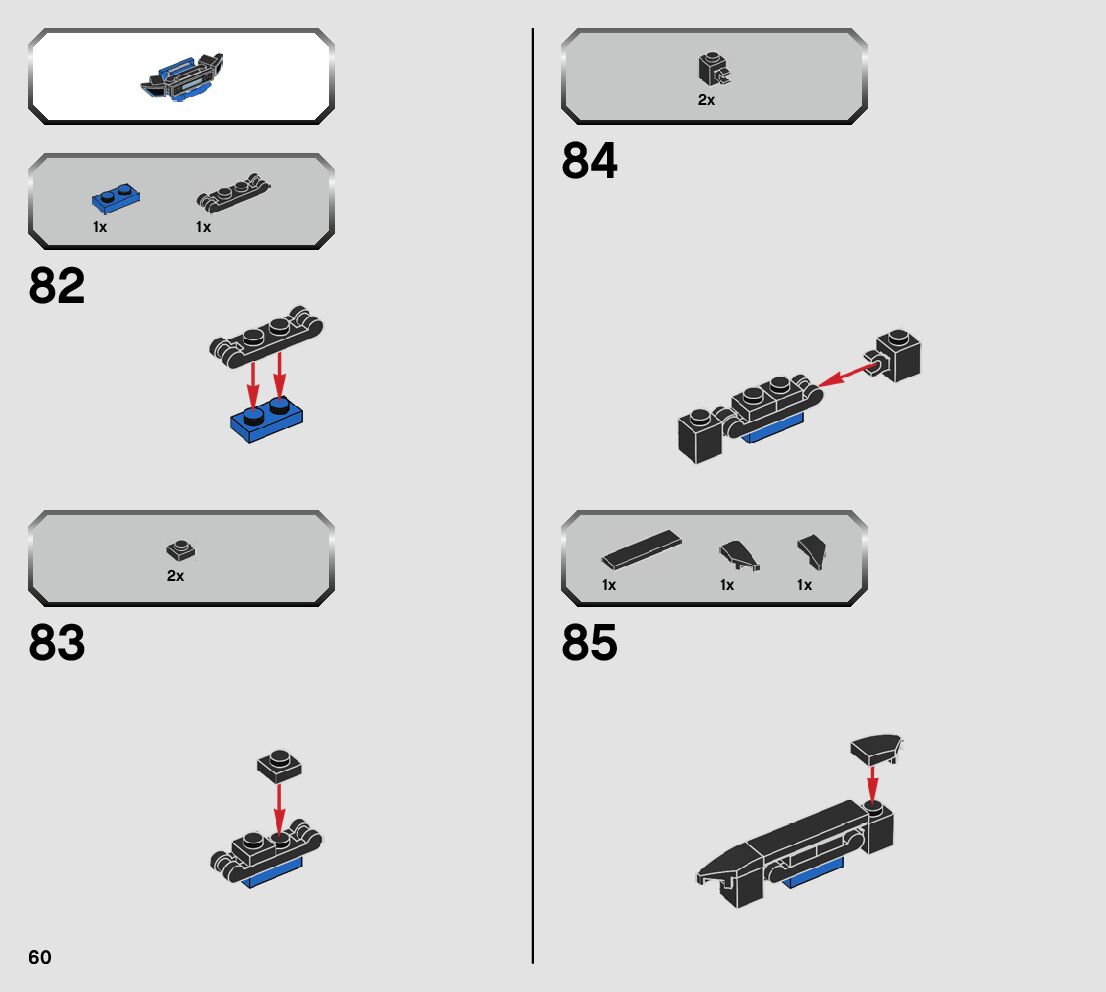 1x 1x

82

2x

83

60

2x

84

1x 1x 1x

85