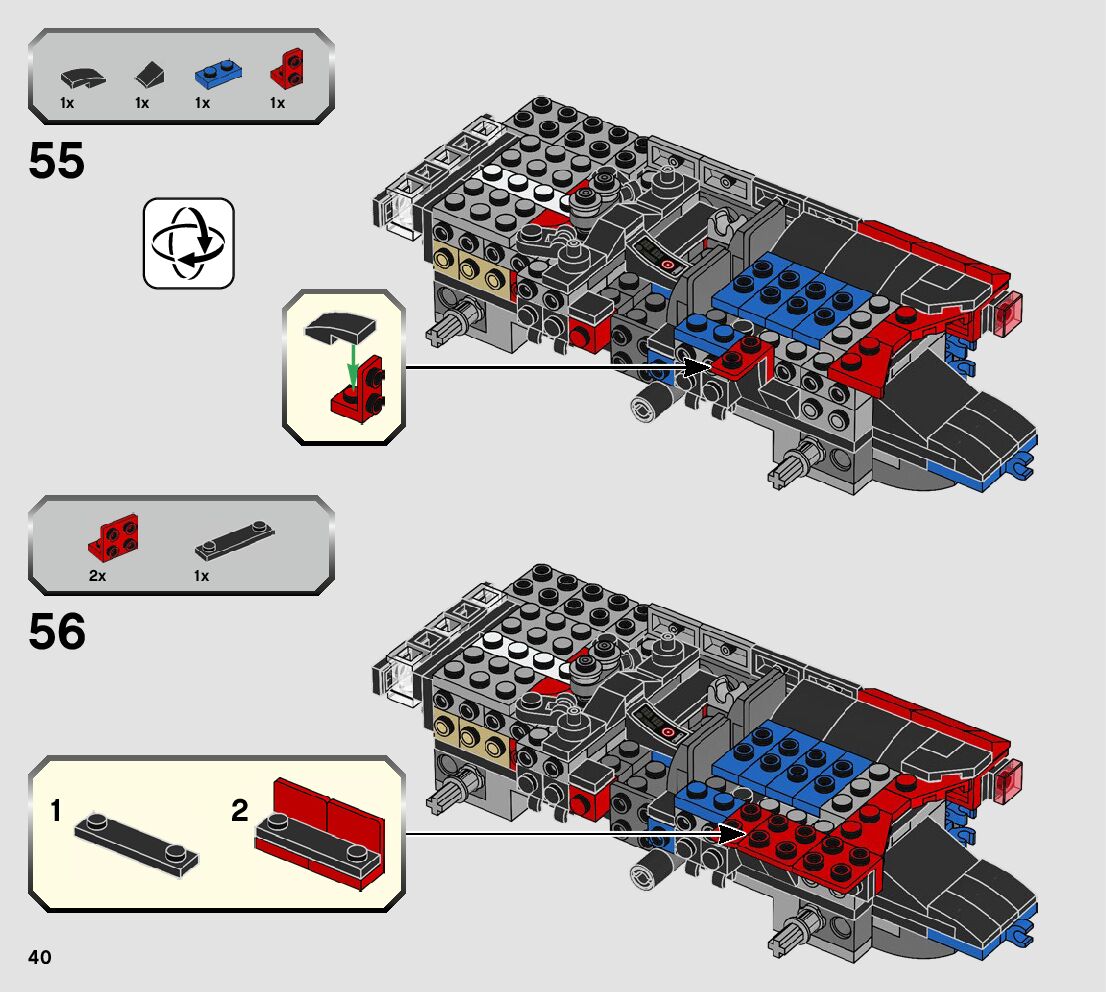 1x 1x 1x 1x

55

2x 1x

56

1

2

40