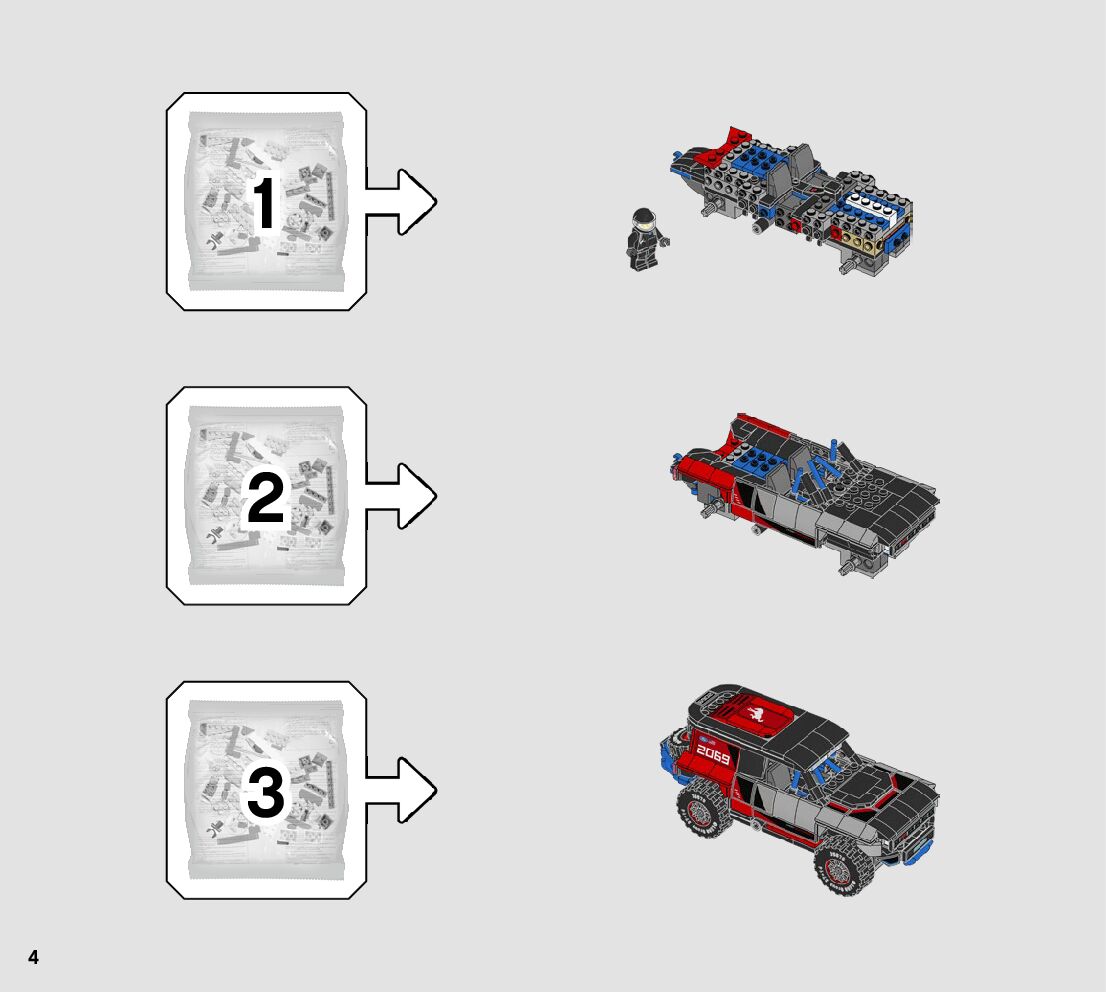 1

2

3

2069

4