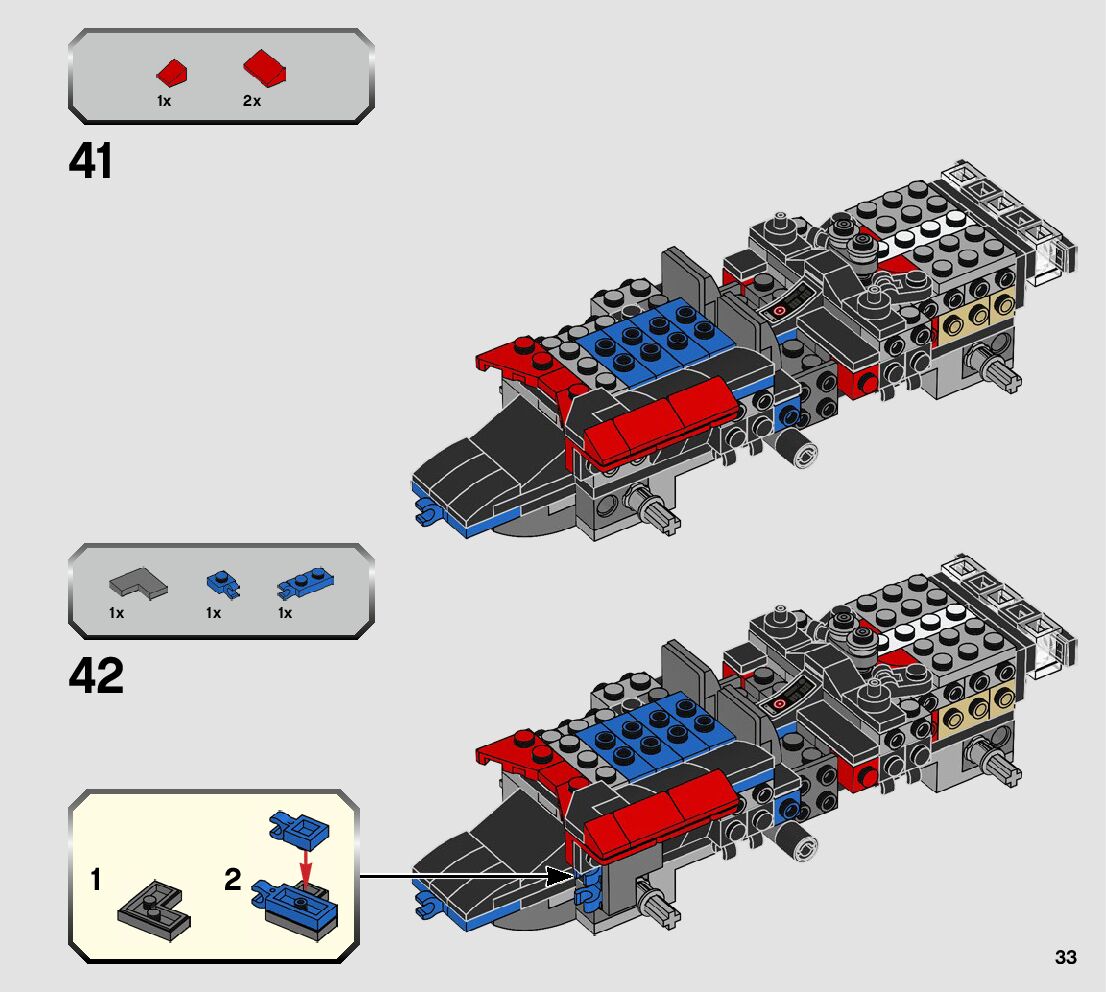 1x 2x

41

1x 1x 1x

42

1

2

33