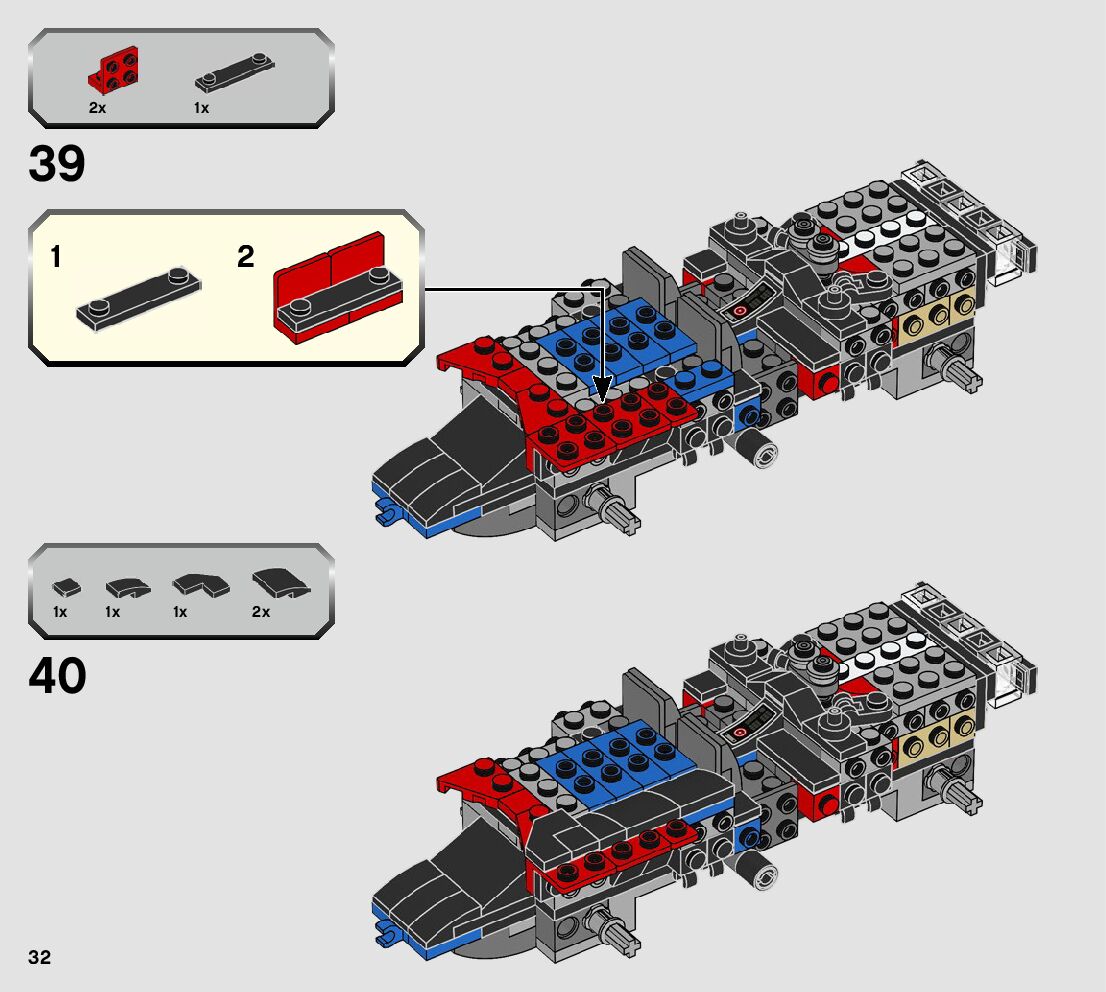 2x 1x

39

1 2

1x 1x 1x 2x

40

32