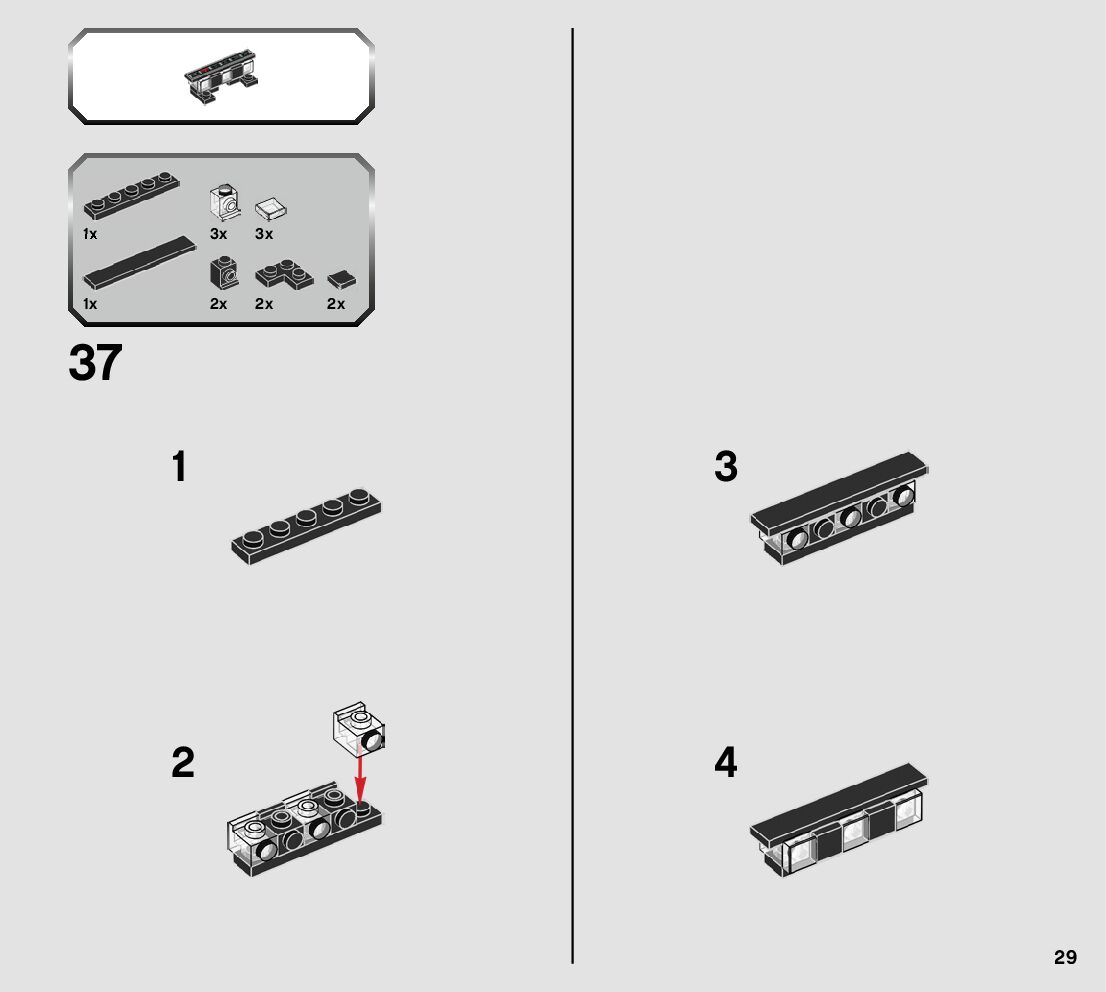 1x
3x
3x
1x
2x
2x
2x

37

1

2

3

4

29