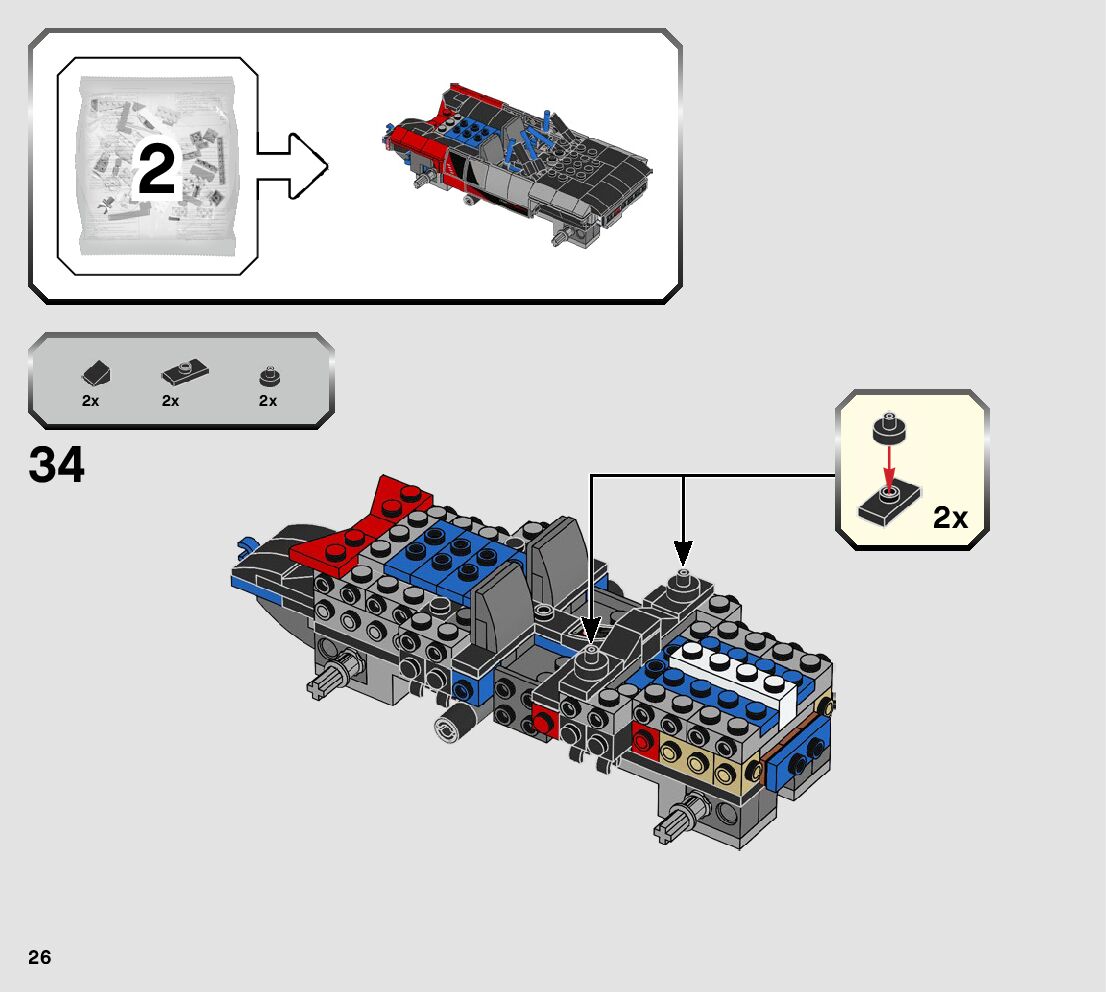 2

2x 2x 2x

34

2x

26